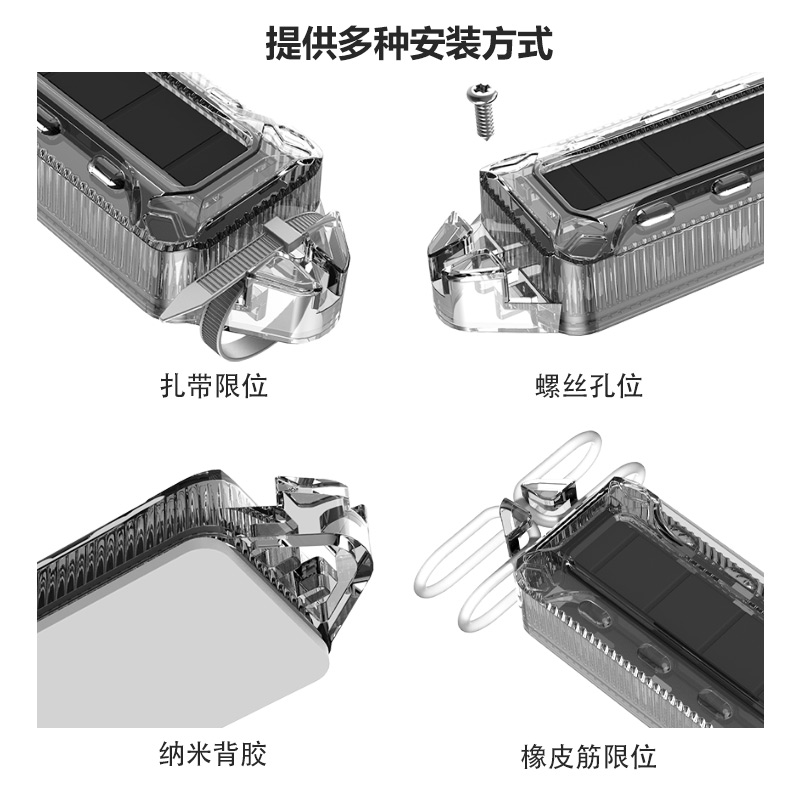 提供多种安装方式

扎带限位

螺丝孔位

纳米背胶

橡皮筋限位