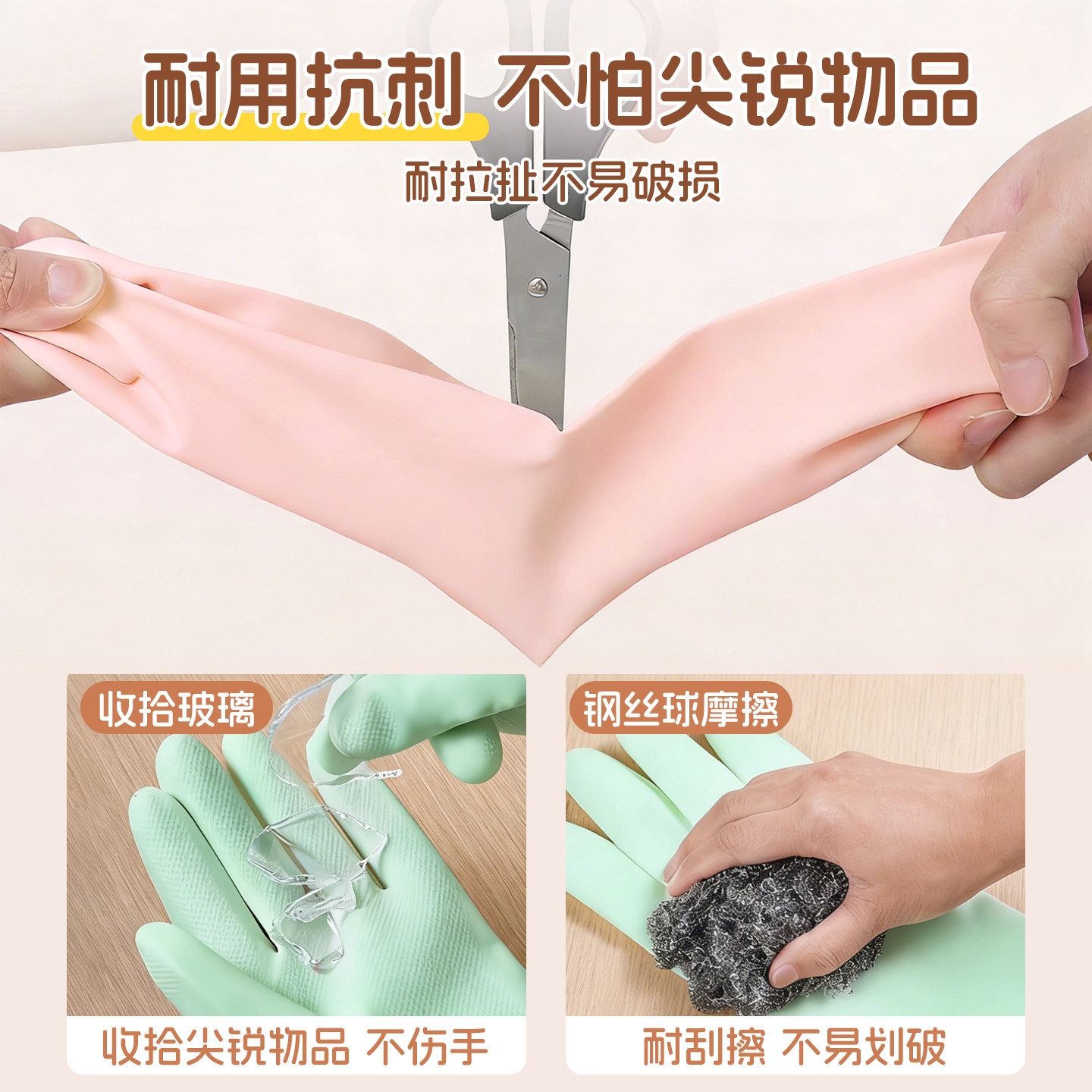 耐用抗刺 不怕尖锐物品

耐拉扯不易破损

收拾玻璃

收拾尖锐物品 不伤手

钢丝球摩擦

耐刮擦 不易划破