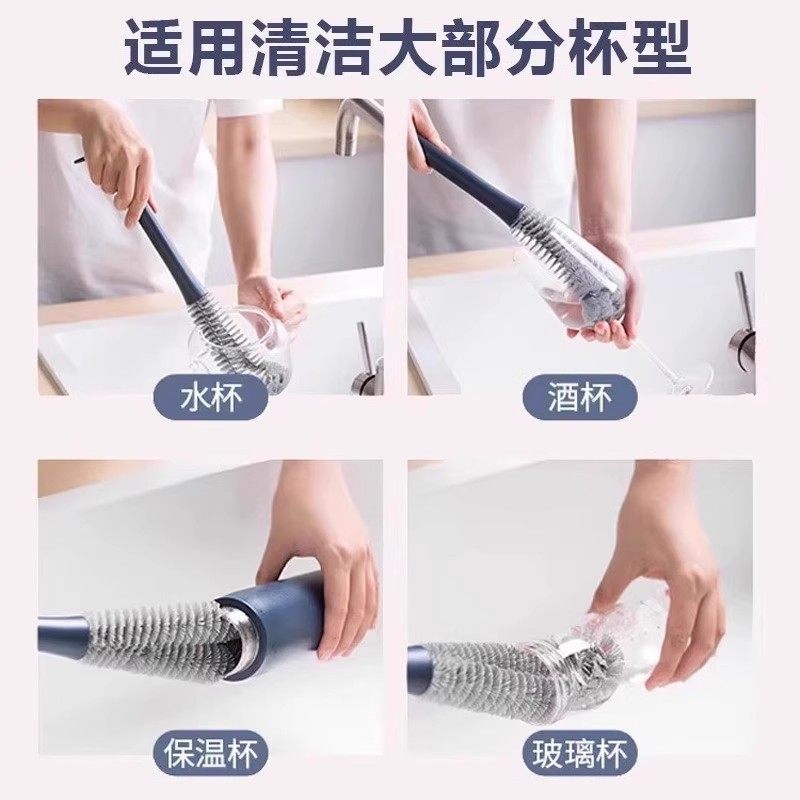 适用清洁大部分杯型

水杯

酒杯

保温杯

玻璃杯