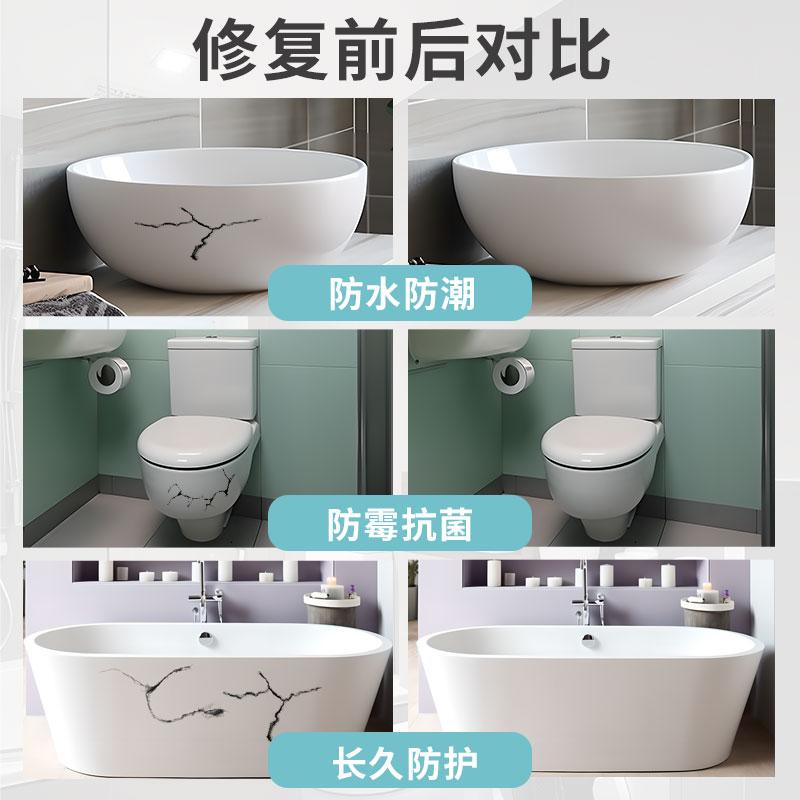 修复前后对比

防水防潮

防霉抗菌

长久防护