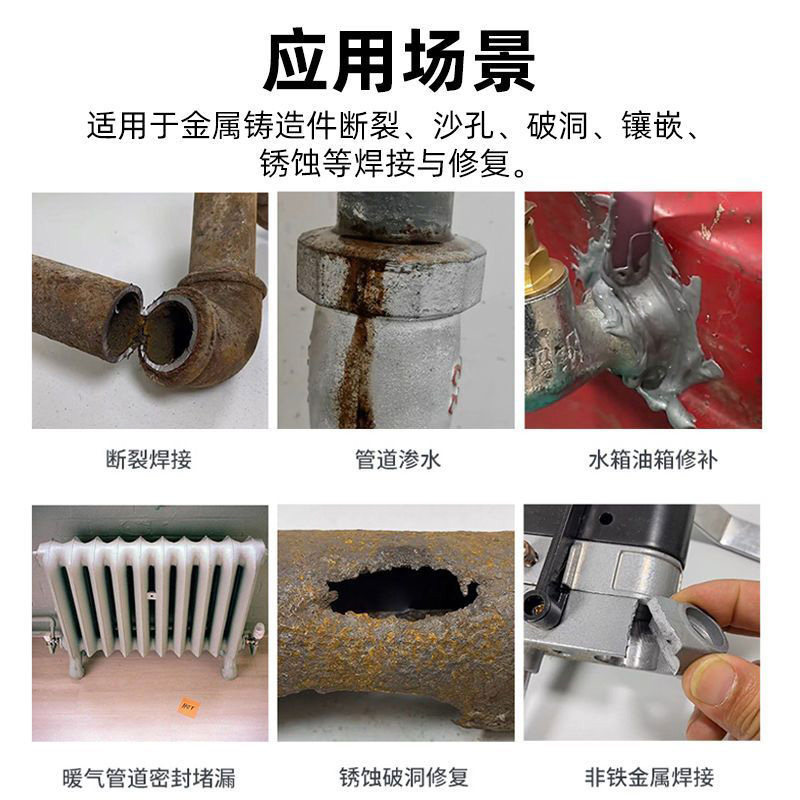 应用场景

适用于金属铸造件断裂、沙孔、破洞、镶嵌、锈蚀等焊接与修复。

断裂焊接

管道渗水

水箱油箱修补

暖气管道密封堵漏

锈蚀破洞修复

非铁金属焊接