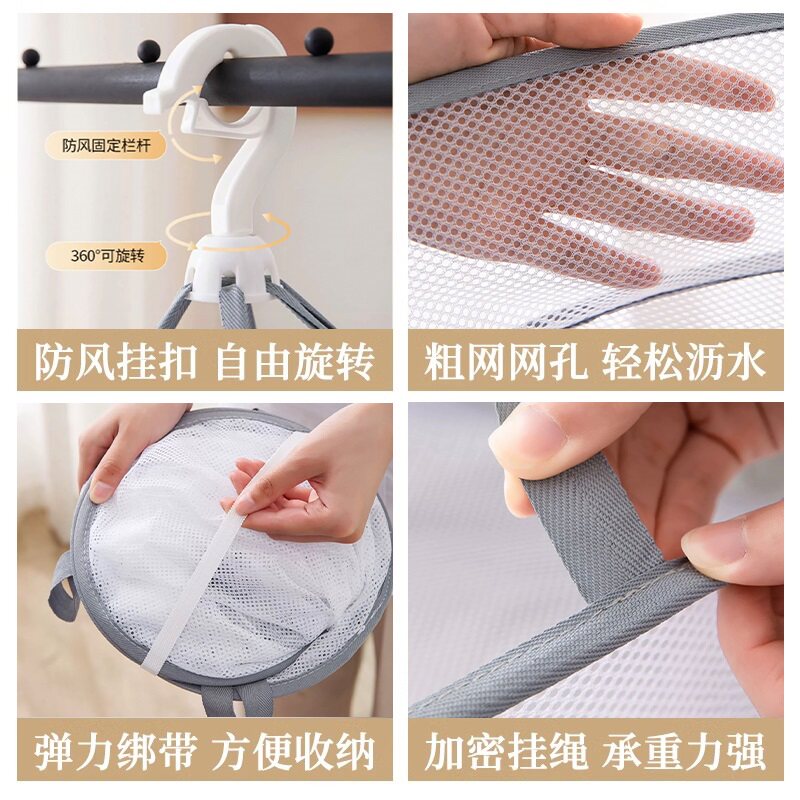 防风固定栏杆

360°可旋转

防风挂扣 自由旋转

粗网网孔 轻松沥水

弹力绑带 方便收纳

加密挂绳 承重力强