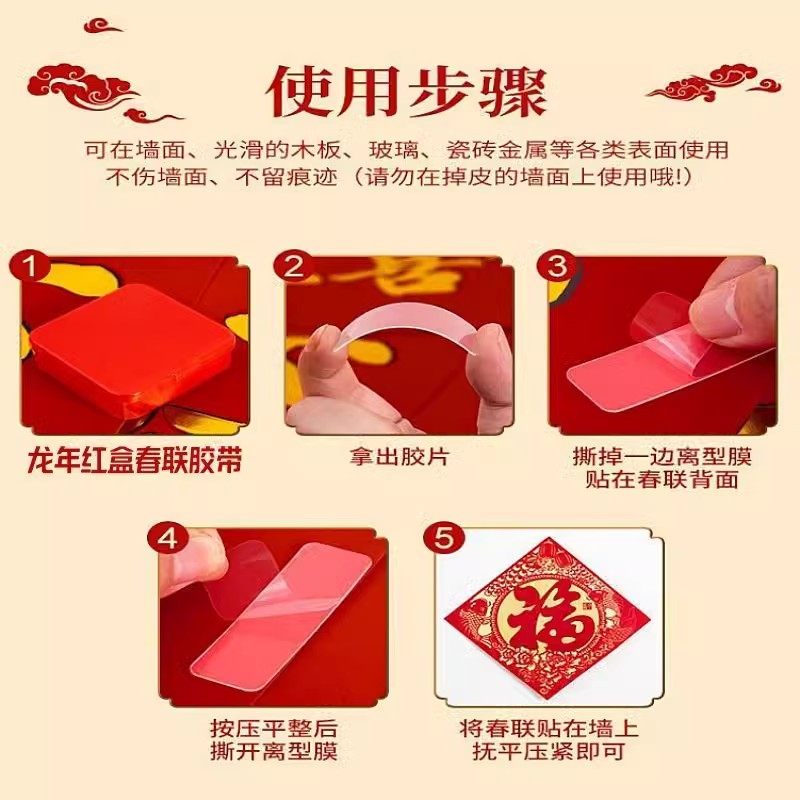 使用步骤

可在墙面、光滑的木板、玻璃、瓷砖金属等各类表面使用
不伤墙面、不留痕迹（请勿在掉皮的墙面上使用哦!）

1

龙年红盒春联胶带

2

拿出胶片

3

撕掉一边离型膜
贴在春联背面

4

按压平整后
撕开离型膜

5

福

将春联贴在墙上
抚平压紧即可