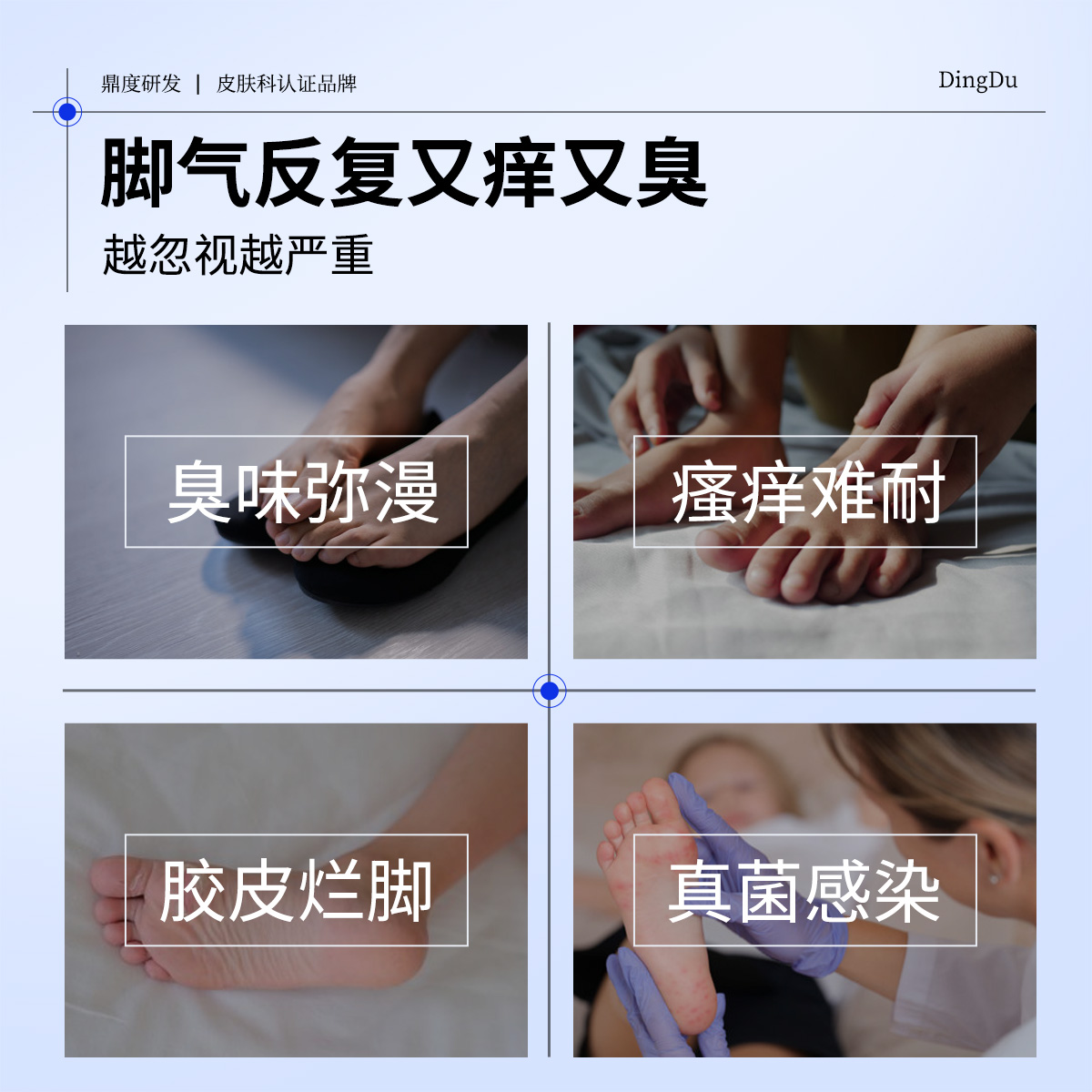 鼎度研发 | 皮肤科认证品牌

DingDu

脚气反复又痒又臭

越忽视越严重

臭味弥漫

瘙痒难耐

胶皮烂脚

真菌感染