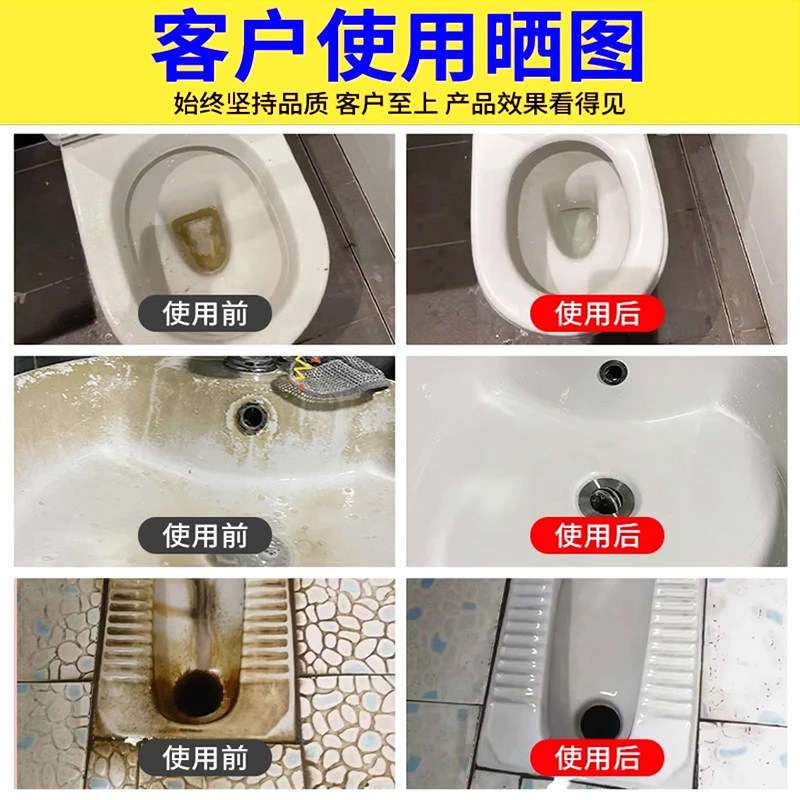 客户使用晒图

始终坚持品质 客户至上 产品效果看得见

使用前

使用后

使用前

使用后

使用前

使用后