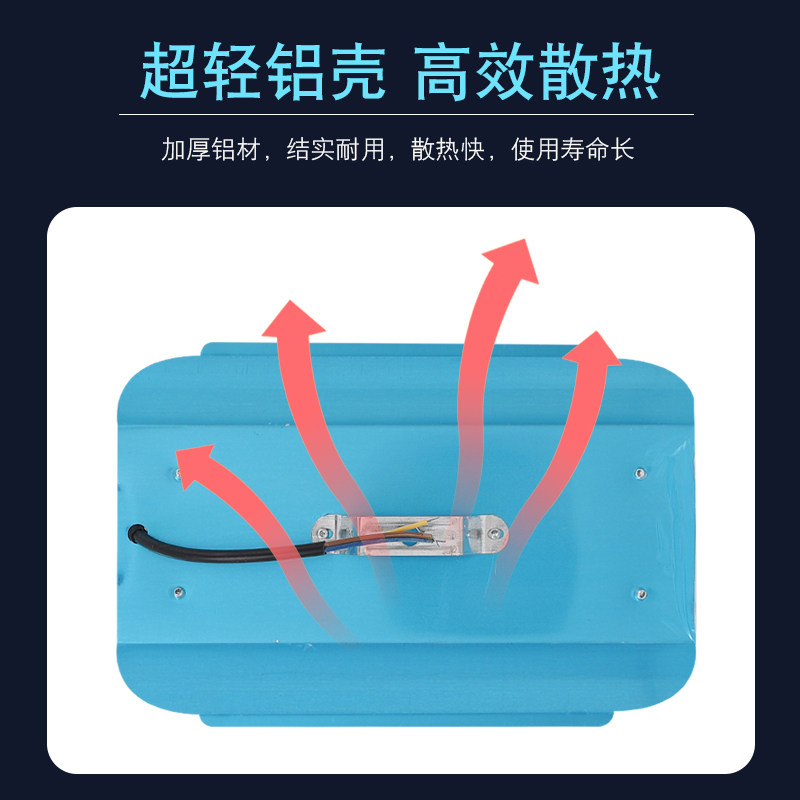 超轻铝壳 高效散热

加厚铝材，结实耐用，散热快，使用寿命长