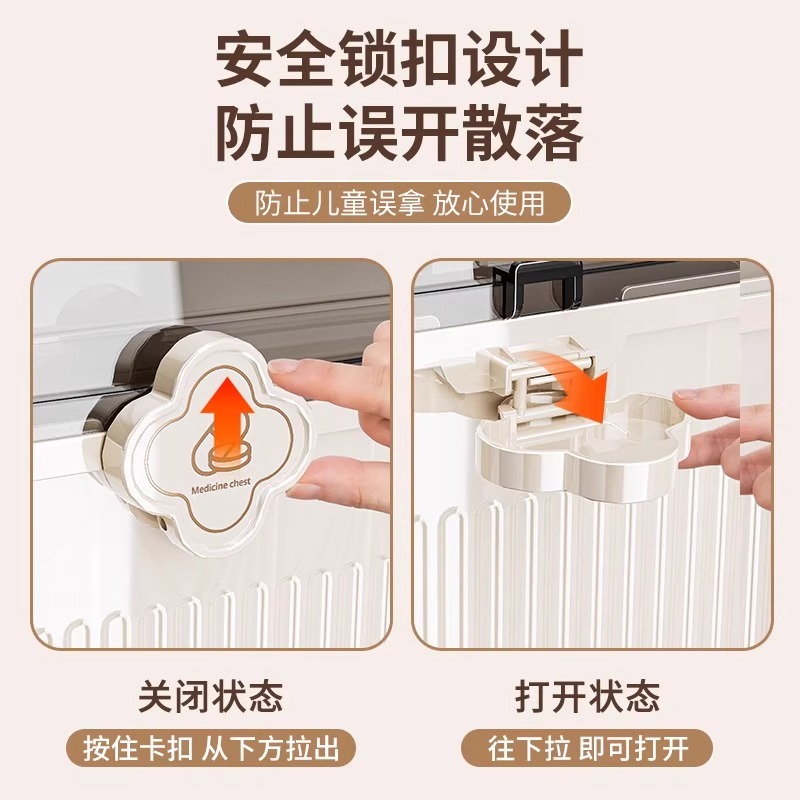 安全锁扣设计
防止误开散落

防止儿童误拿 放心使用

Medicine chest

关闭状态

按住卡扣 从下方拉出

打开状态

往下拉 即可打开