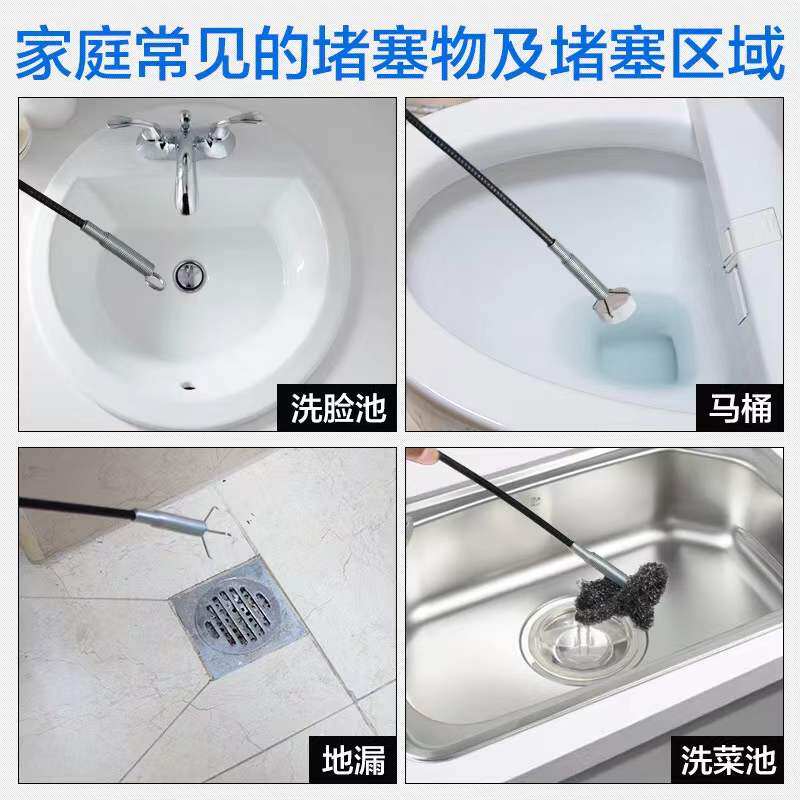 家庭常见的堵塞物及堵塞区域

洗脸池

马桶

地漏

洗菜池