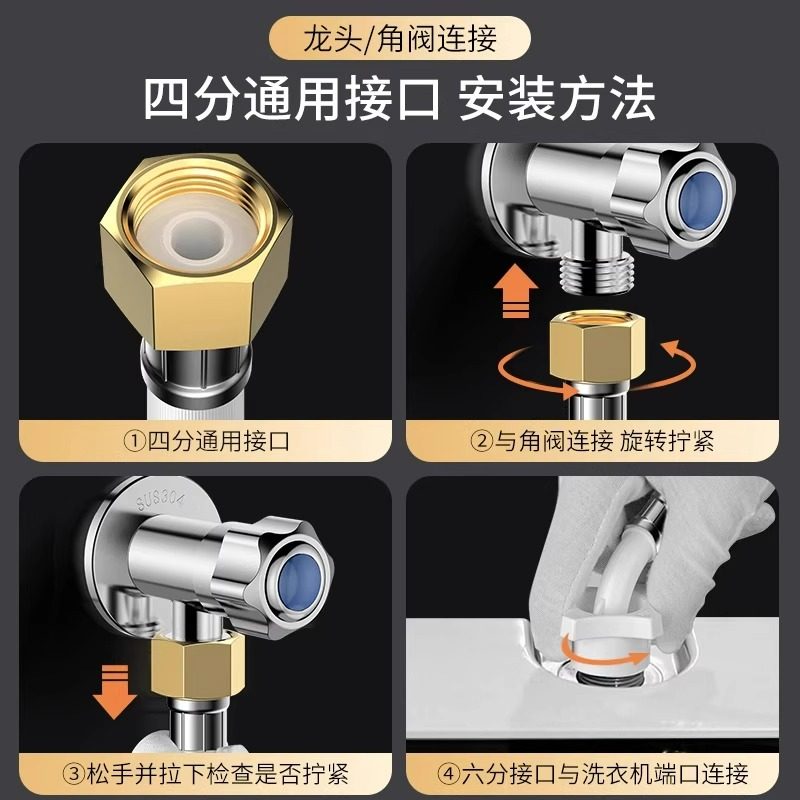 龙头/角阀连接

四分通用接口 安装方法

①四分通用接口

②与角阀连接 旋转拧紧

SUS304

③松手并拉下检查是否拧紧

④六分接口与洗衣机端口连接