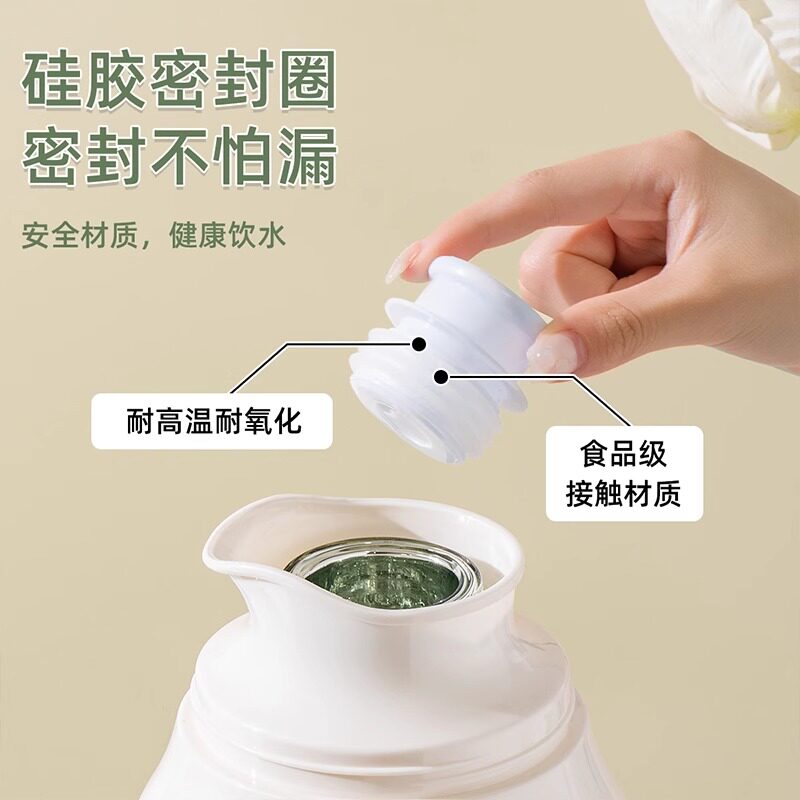 硅胶密封圈
密封不怕漏

安全材质，健康饮水

耐高温耐氧化

食品级
接触材质