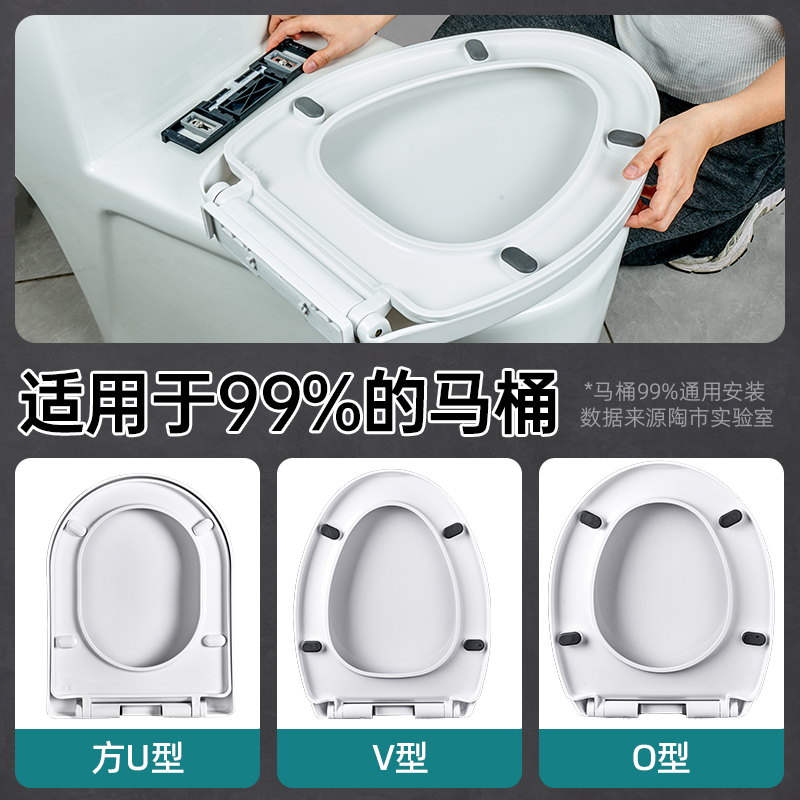 适用于99%的马桶

*马桶99%通用安装
数据来源陶市实验室

方U型

V型

O型