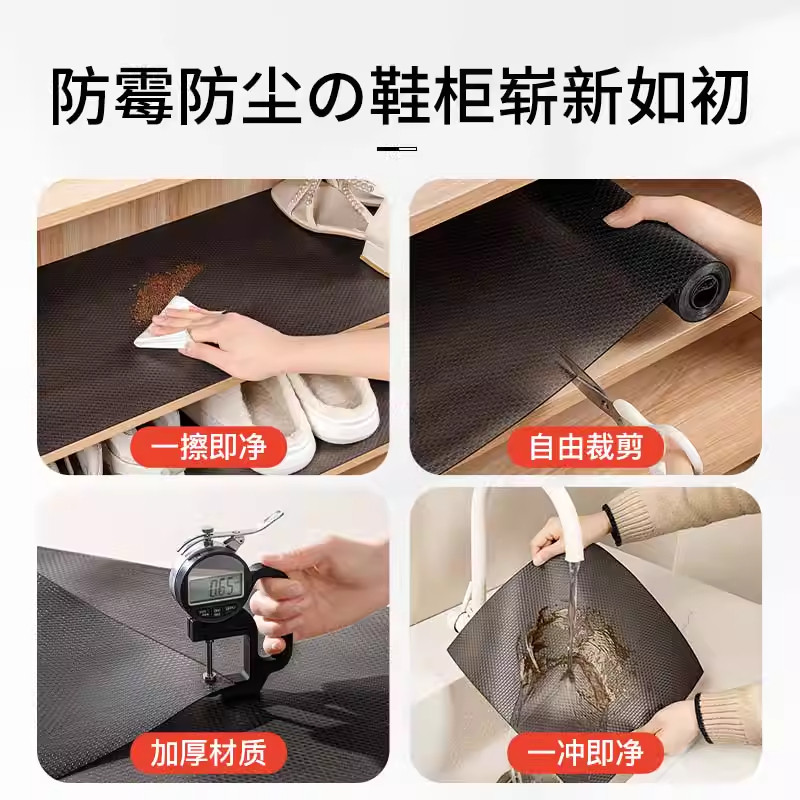 防霉防尘の鞋柜崭新如初

一擦即净

自由裁剪

0.65

加厚材质

一冲即净