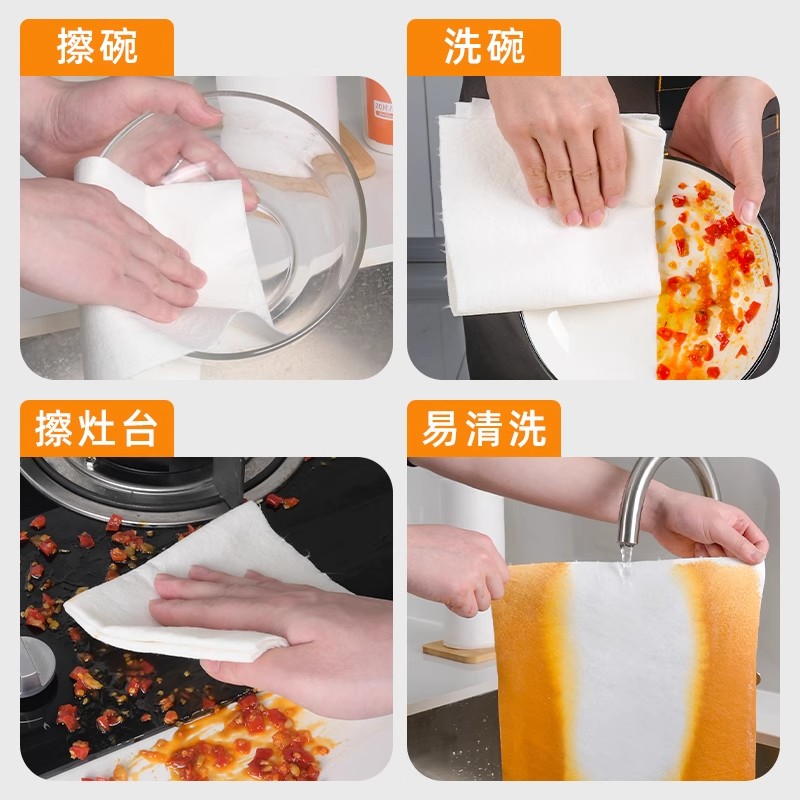 擦碗

洗碗

擦灶台

易清洗