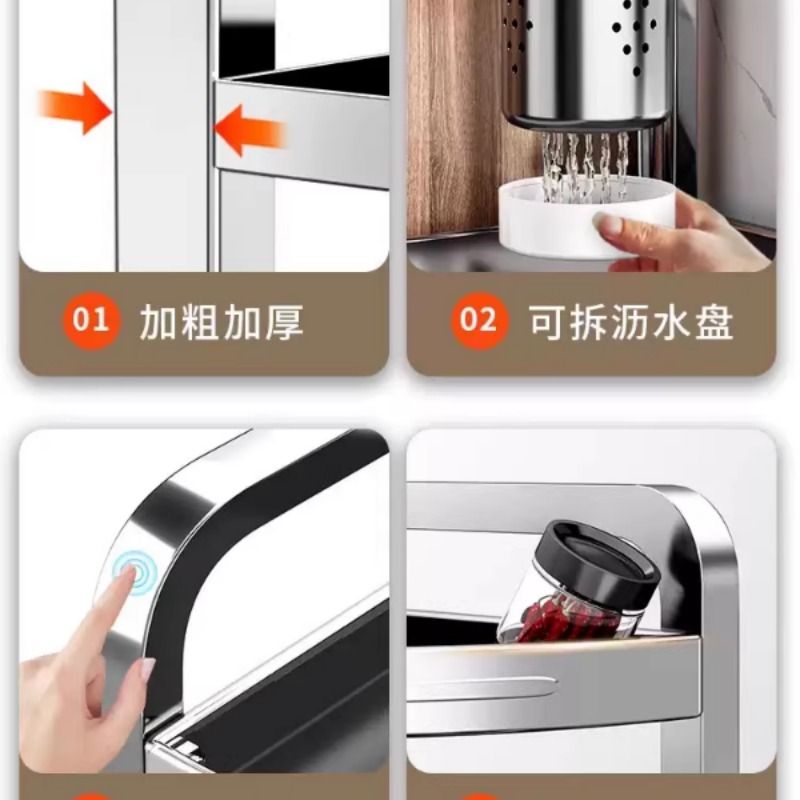 01 加粗加厚

02 可拆沥水盘