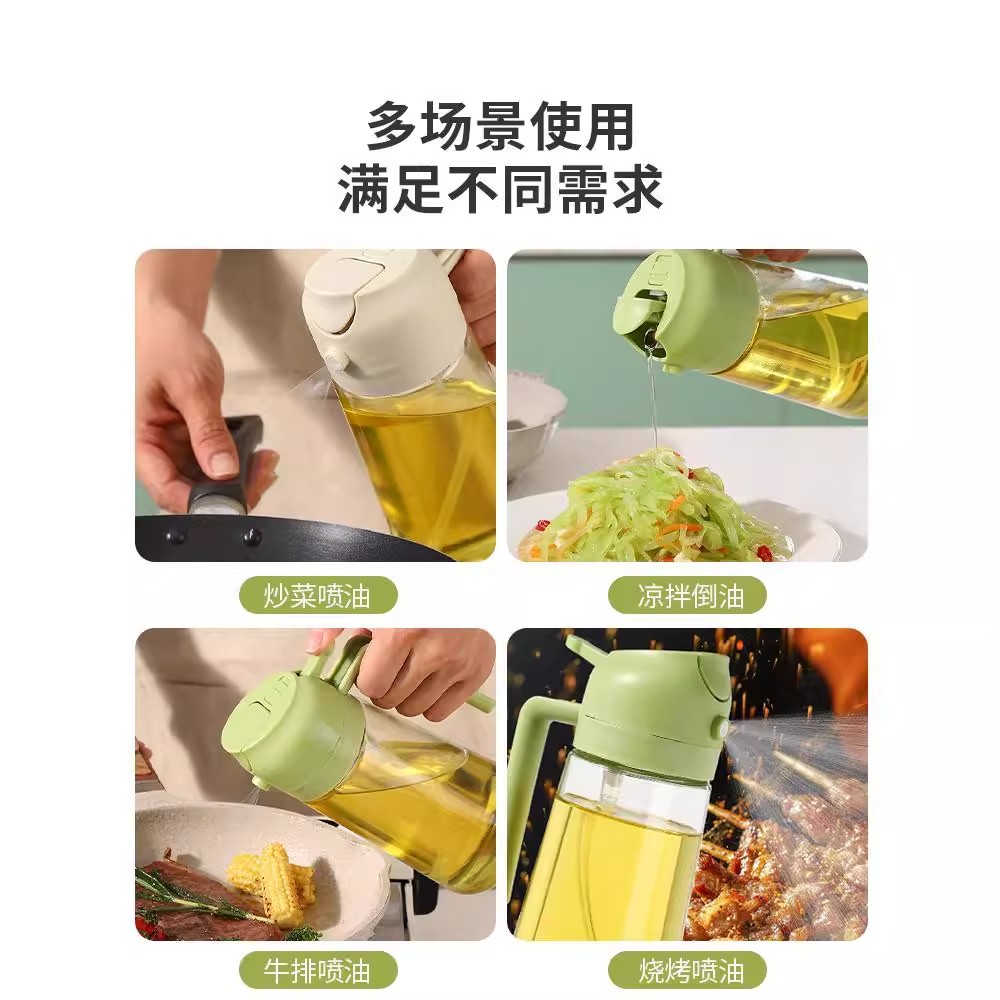 多场景使用
满足不同需求

炒菜喷油

凉拌倒油

牛排喷油

烧烤喷油