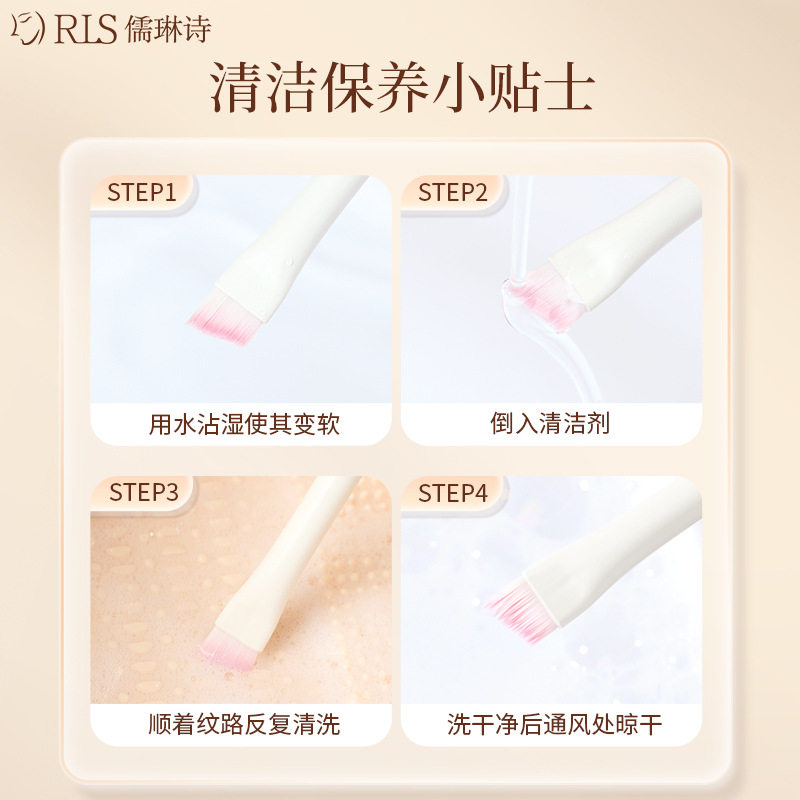 RLS 儒琳诗

清洁保养小贴士

STEP1

用水沾湿使其变软

STEP2

倒入清洁剂

STEP3

顺着纹路反复清洗

STEP4

洗干净后通风处晾干