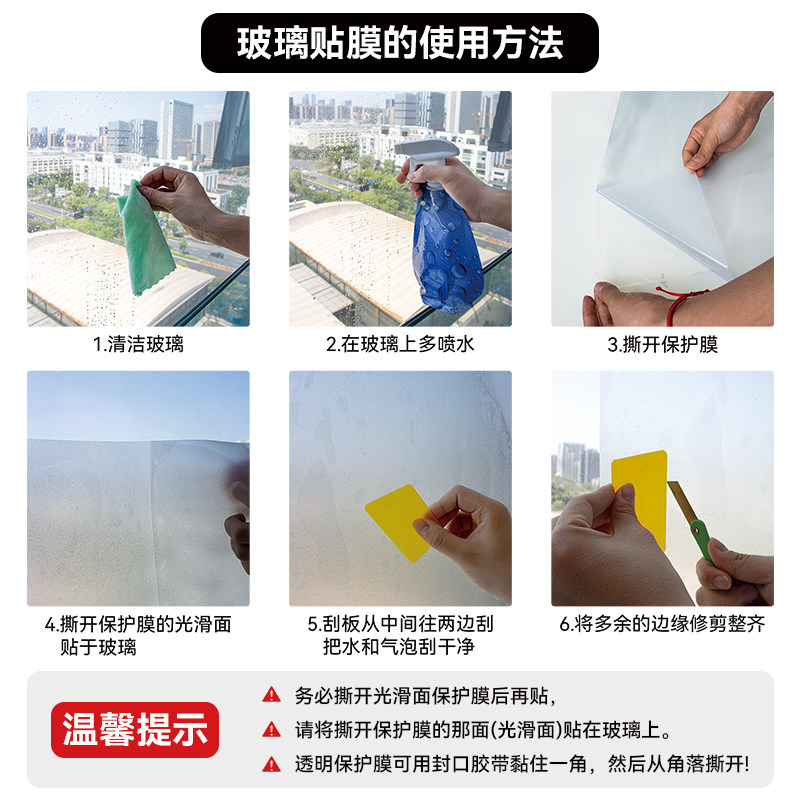 玻璃贴膜的使用方法

1.清洁玻璃

2.在玻璃上多喷水

3.撕开保护膜

4.撕开保护膜的光滑面贴于玻璃

5.刮板从中间往两边刮把水和气泡刮干净

6.将多余的边缘修剪整齐

温馨提示

务必撕开光滑面保护膜后再贴，

请将撕开保护膜的那面(光滑面)贴在玻璃上。

透明保护膜可用封口胶带黏住一角，然后从角落撕开!