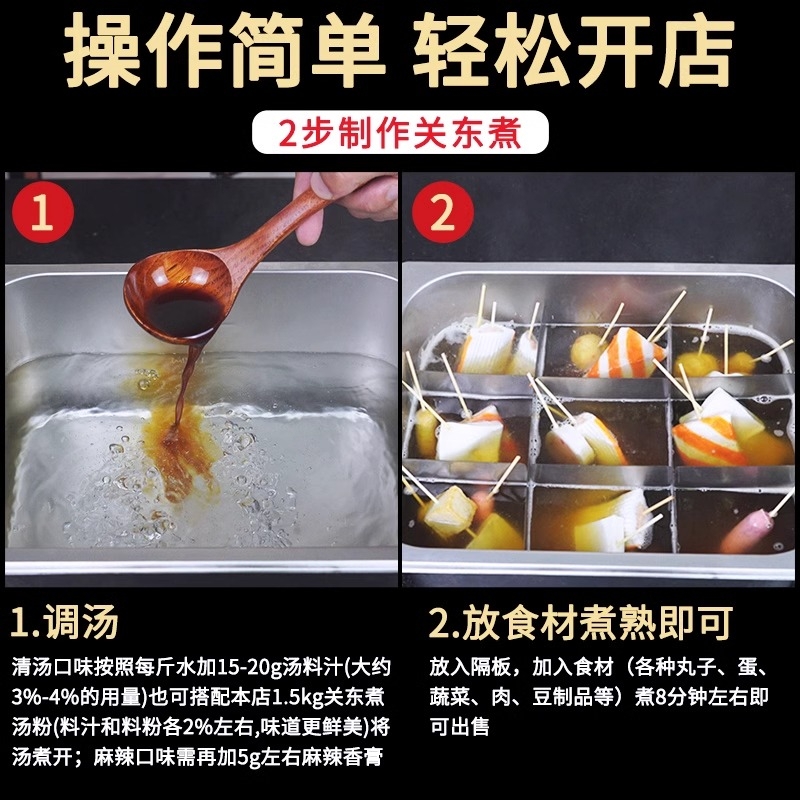 操作简单 轻松开店

2步制作关东煮

1

2

1.调汤

清汤口味按照每斤水加15-20g汤料汁(大约3%-4%的用量)也可搭配本店1.5kg关东煮汤粉(料汁和料粉各2%左右,味道更鲜美)将汤煮开；麻辣口味需再加5g左右麻辣香膏

2.放食材煮熟即可

放入隔板，加入食材（各种丸子、蛋、蔬菜、肉、豆制品等）煮8分钟左右即可出售