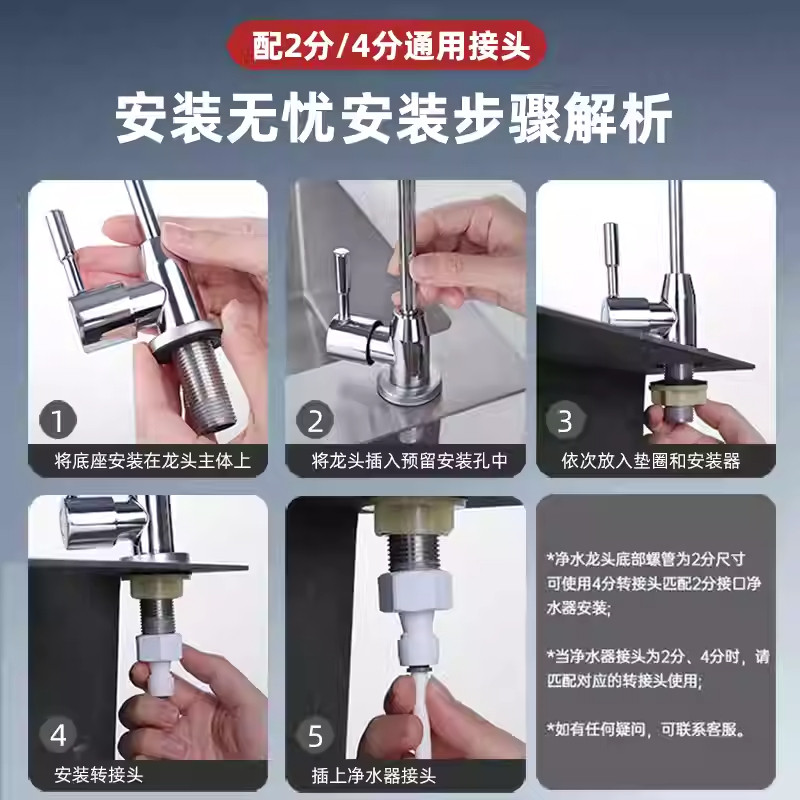 配2分/4分通用接头

安装无忧安装步骤解析

1
将底座安装在龙头主体上

2
将龙头插入预留安装孔中

3
依次放入垫圈和安装器

4
安装转接头

5
插上净水器接头

*净水龙头底部螺管为2分尺寸可使用4分转接头匹配2分接口净水器安装;

*当净水器接头为2分、4分时，请匹配对应的转接头使用;

*如有任何疑问，可联系客服。