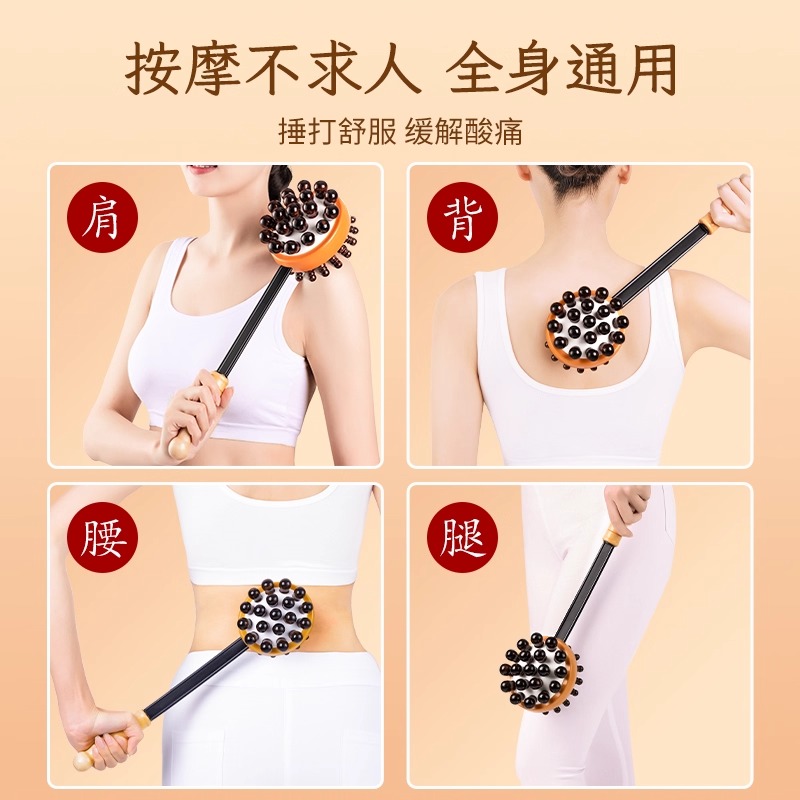 按摩不求人 全身通用

捶打舒服 缓解酸痛

肩

背

腰

腿