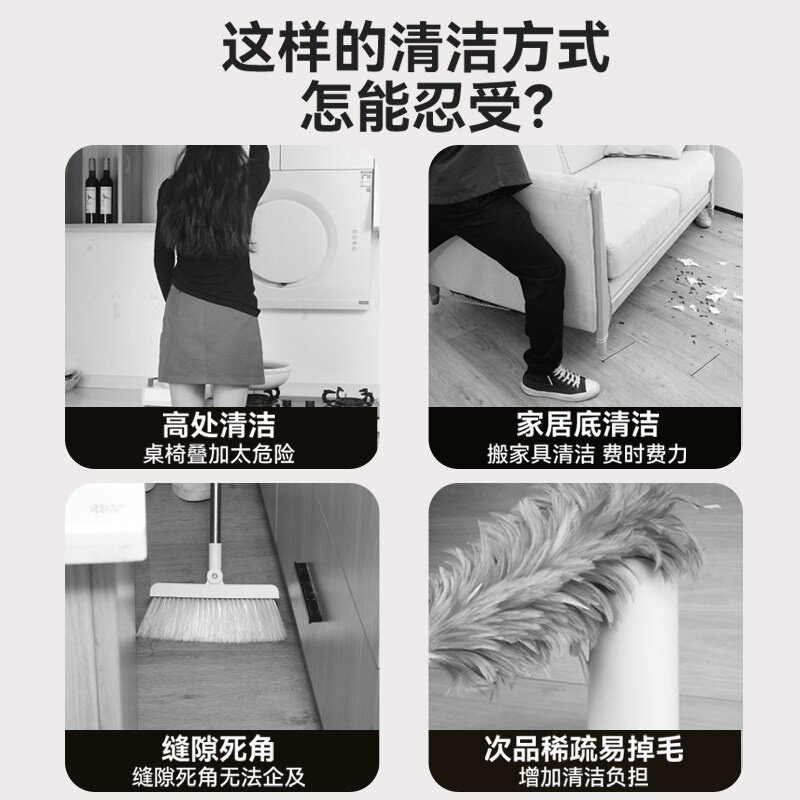 这样的清洁方式
怎能忍受?

高处清洁
桌椅叠加太危险

家居底清洁
搬家具清洁 费时费力

缝隙死角
缝隙死角无法企及

次品稀疏易掉毛
增加清洁负担