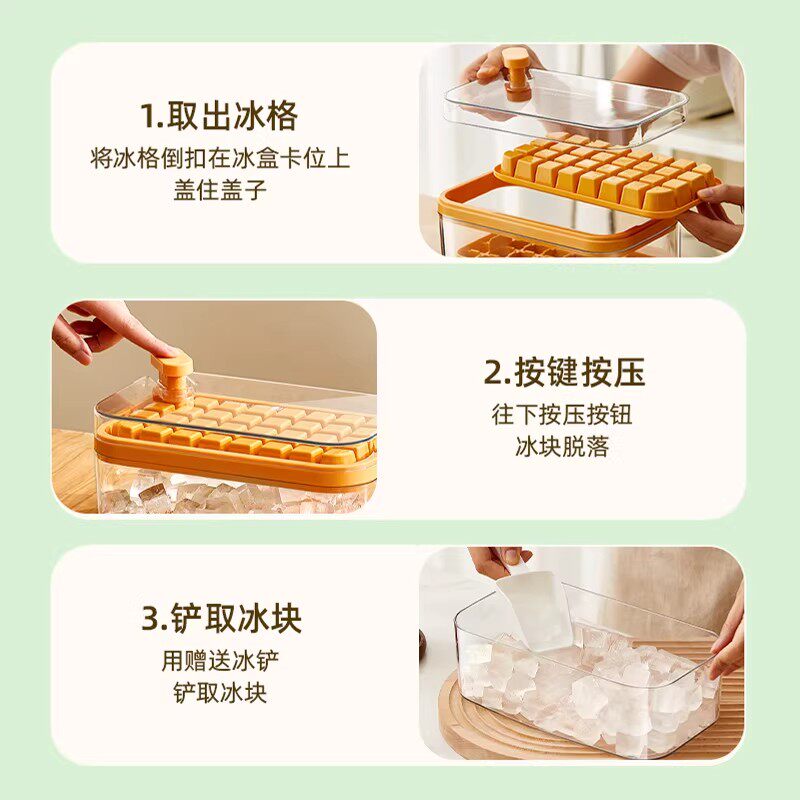 1.取出冰格
将冰格倒扣在冰盒卡位上
盖住盖子

2.按键按压
往下按压按钮
冰块脱落

3.铲取冰块
用赠送冰铲
铲取冰块