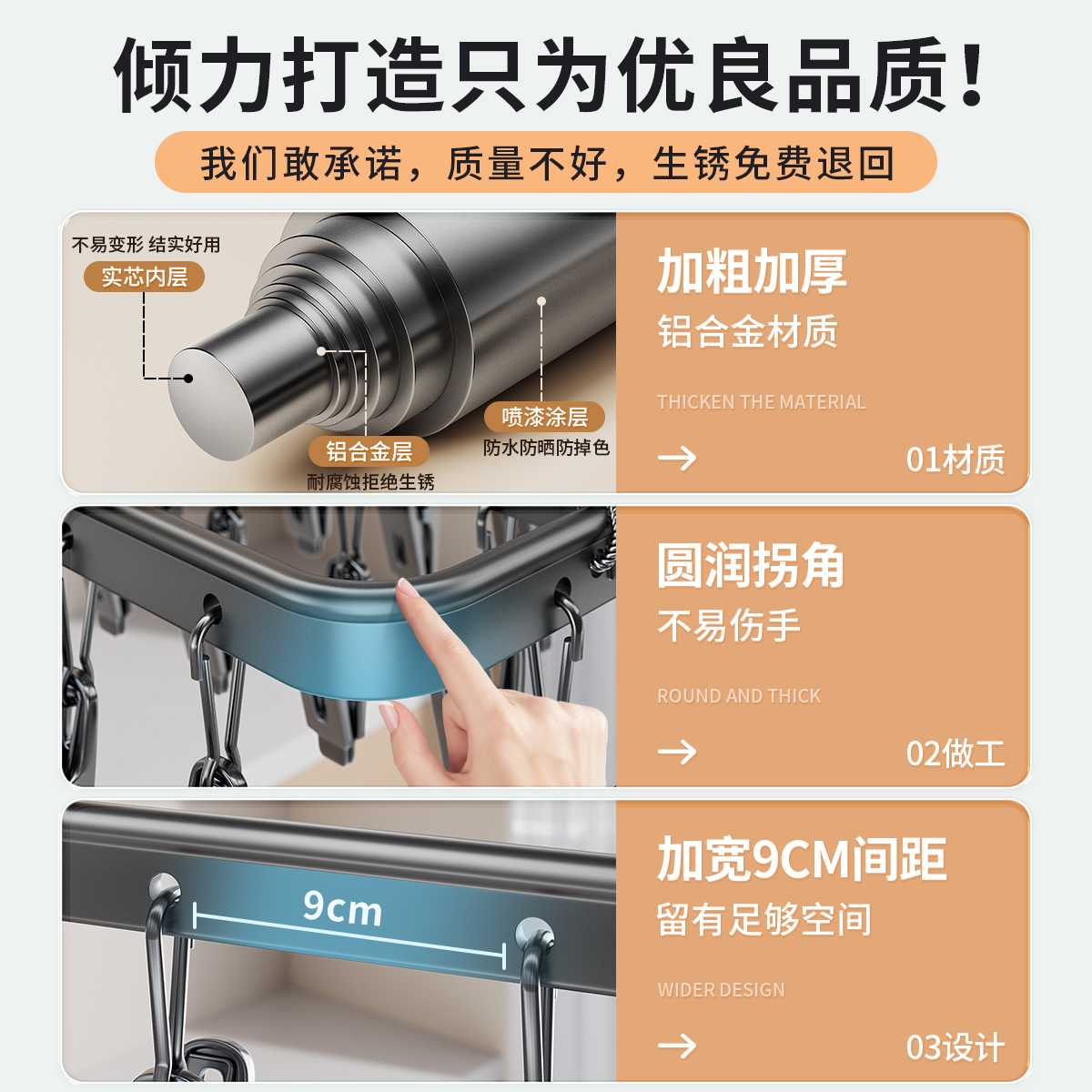 倾力打造只为优良品质!

我们敢承诺，质量不好，生锈免费退回

不易变形 结实好用
实芯内层

铝合金层
耐腐蚀拒绝生锈

喷漆涂层
防水防晒防掉色

加粗加厚
铝合金材质
THICKEN THE MATERIAL
→ 01材质

圆润拐角
不易伤手
ROUND AND THICK
→ 02做工

9cm

加宽9CM间距
留有足够空间
WIDER DESIGN
→ 03设计