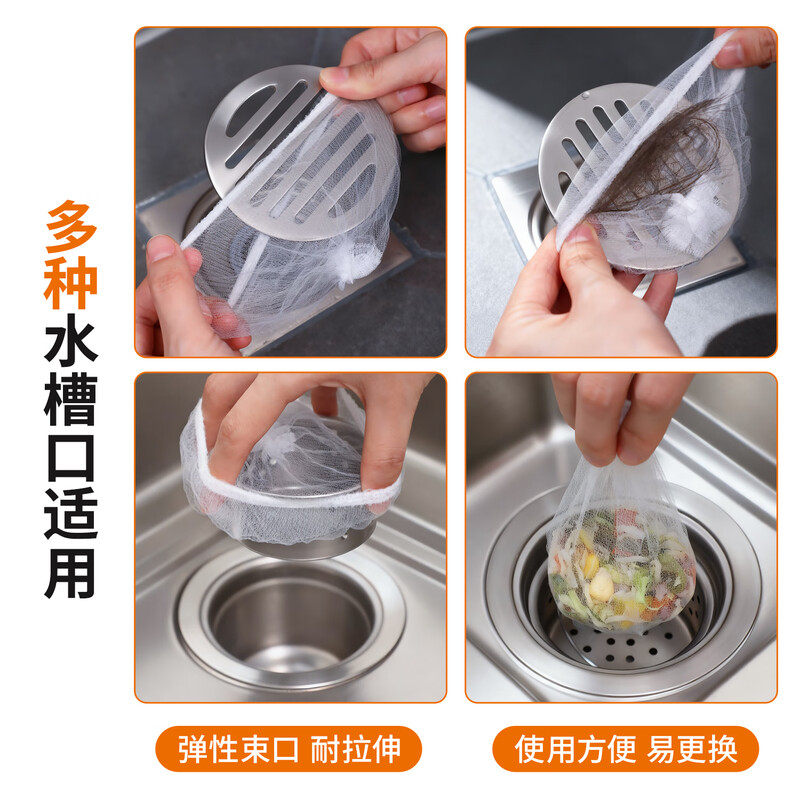 多种水槽口适用

弹性束口 耐拉伸

使用方便 易更换