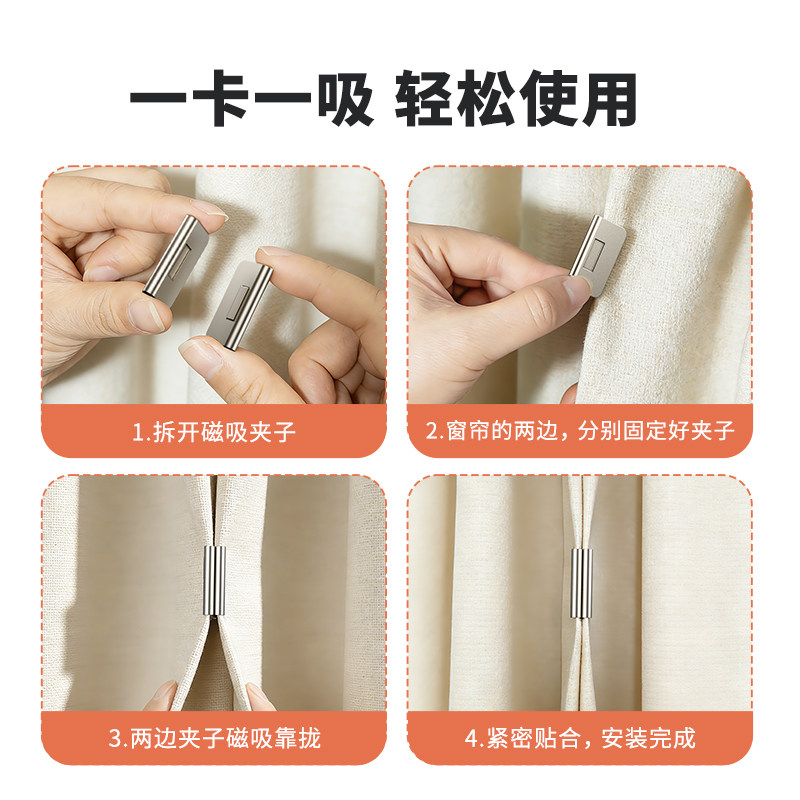 一卡一吸 轻松使用

1.拆开磁吸夹子

2.窗帘的两边，分别固定好夹子

3.两边夹子磁吸靠拢

4.紧密贴合，安装完成