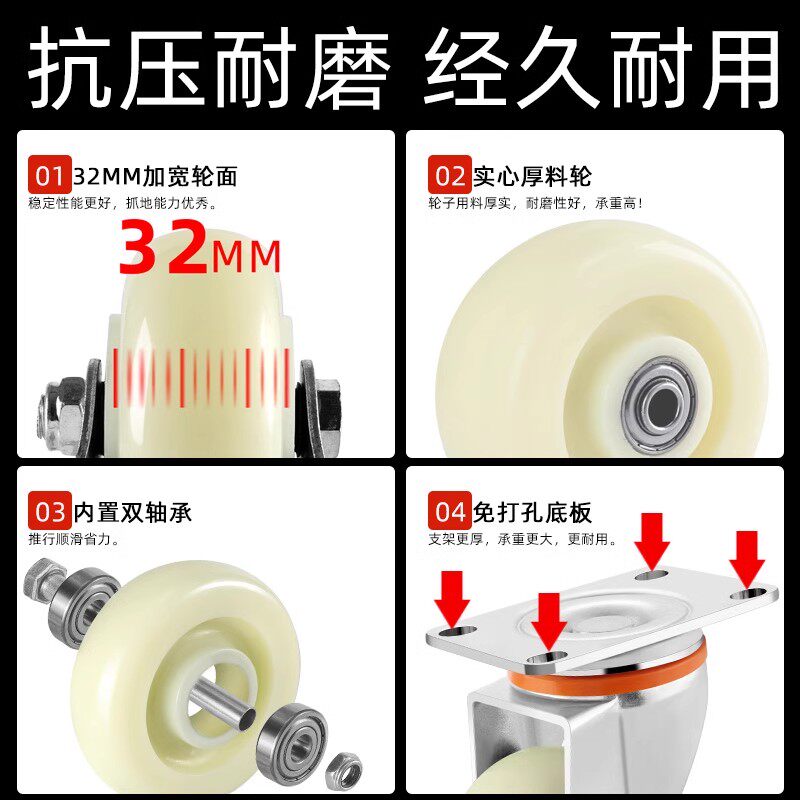 抗压耐磨 经久耐用

01 32MM加宽轮面
稳定性能更好，抓地能力优秀。
32MM

02 实心厚料轮
轮子用料厚实，耐磨性好，承重高！

03 内置双轴承
推行顺滑省力。

04 免打孔底板
支架更厚，承重更大，更耐用。