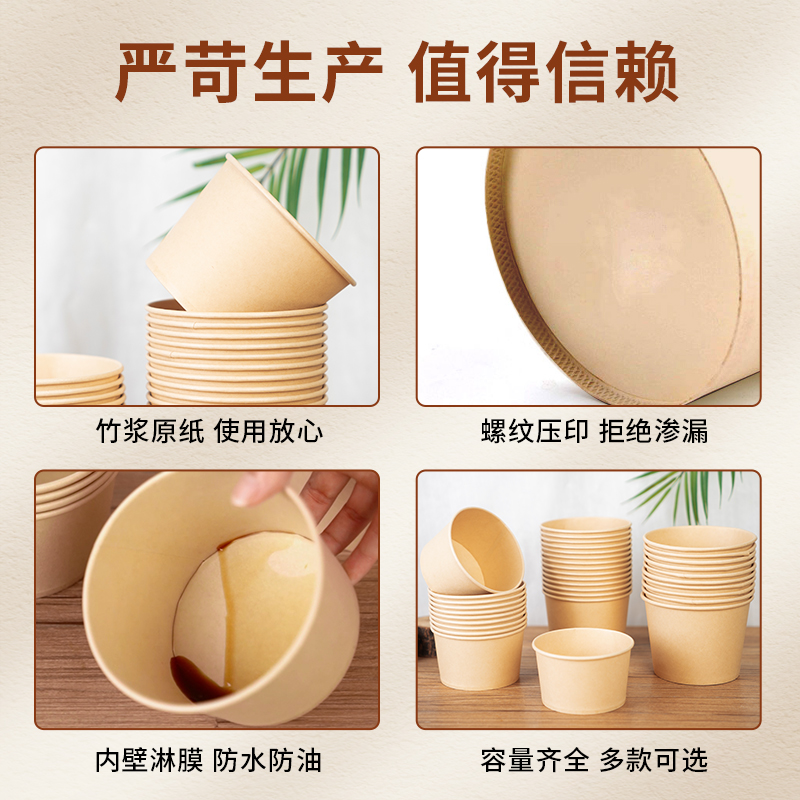 严苛生产 值得信赖

竹浆原纸 使用放心

螺纹压印 拒绝渗漏

内壁淋膜 防水防油

容量齐全 多款可选