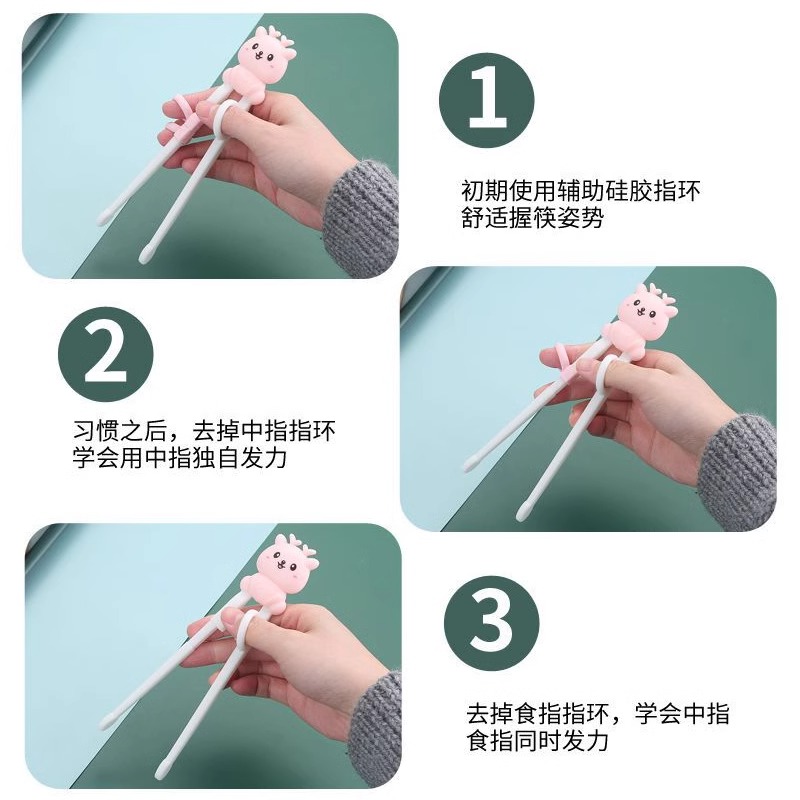 1

初期使用辅助硅胶指环
舒适握筷姿势

2

习惯之后，去掉中指指环
学会用中指独自发力

3

去掉食指指环，学会中指
食指同时发力