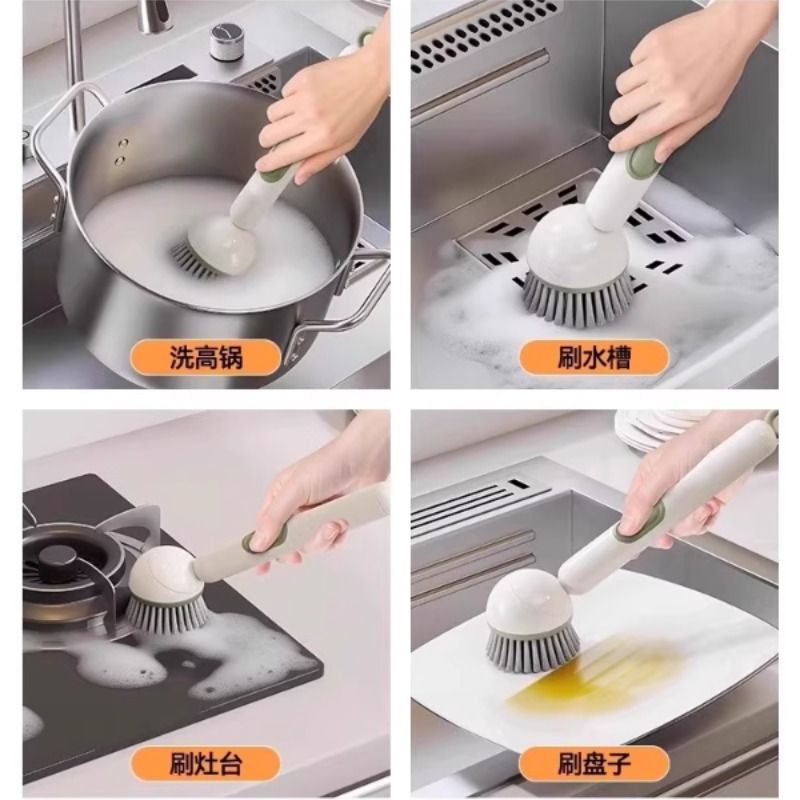 洗高锅

刷水槽

刷灶台

刷盘子