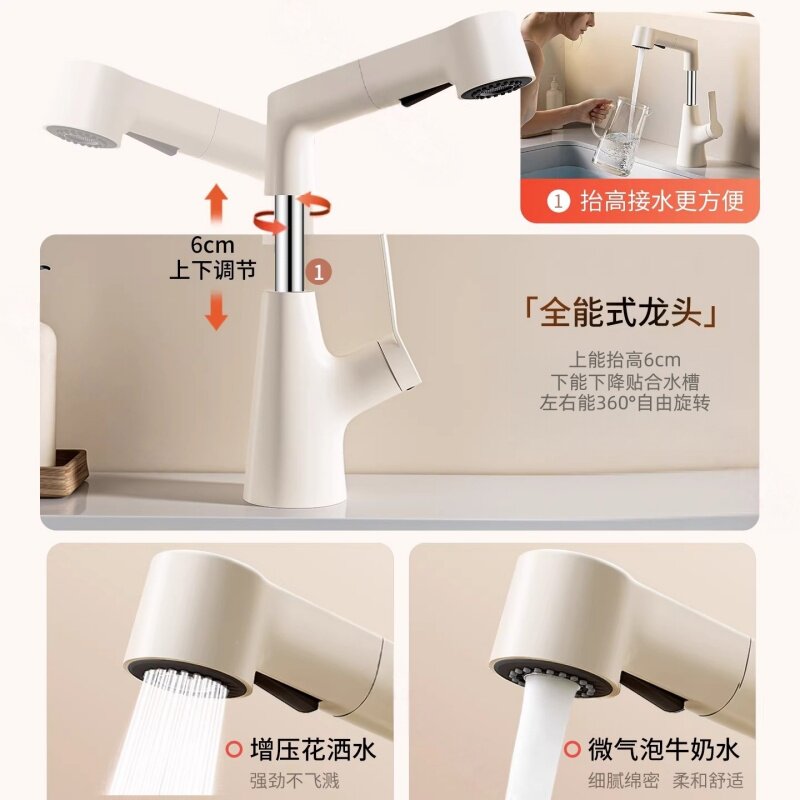 1 抬高接水更方便

6cm
上下调节

1

「全能式龙头」

上能抬高6cm
下能下降贴合水槽
左右能360°自由旋转

增压花洒水
强劲不飞溅

微气泡牛奶水
细腻绵密 柔和舒适