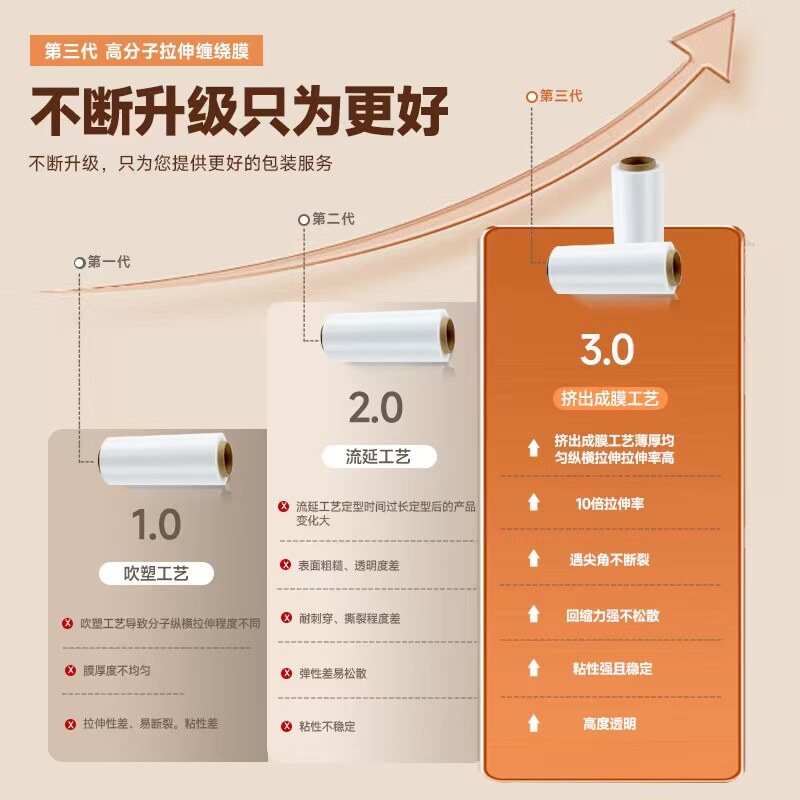 第三代 高分子拉伸缠绕膜

不断升级只为更好

不断升级，只为您提供更好的包装服务

第一代

1.0

吹塑工艺

吹塑工艺导致分子纵横拉伸程度不同

膜厚度不均匀

拉伸性差、易断裂。粘性差

第二代

2.0

流延工艺

流延工艺定型时间过长定型后的产品变化大

表面粗糙、透明度差

耐刺穿、撕裂程度差

弹性差易松散

粘性不稳定

第三代

3.0

挤出成膜工艺

挤出成膜工艺薄厚均匀纵横拉伸拉伸率高

10倍拉伸率

遇尖角不断裂

回缩力强不松散

粘性强且稳定

高度透明