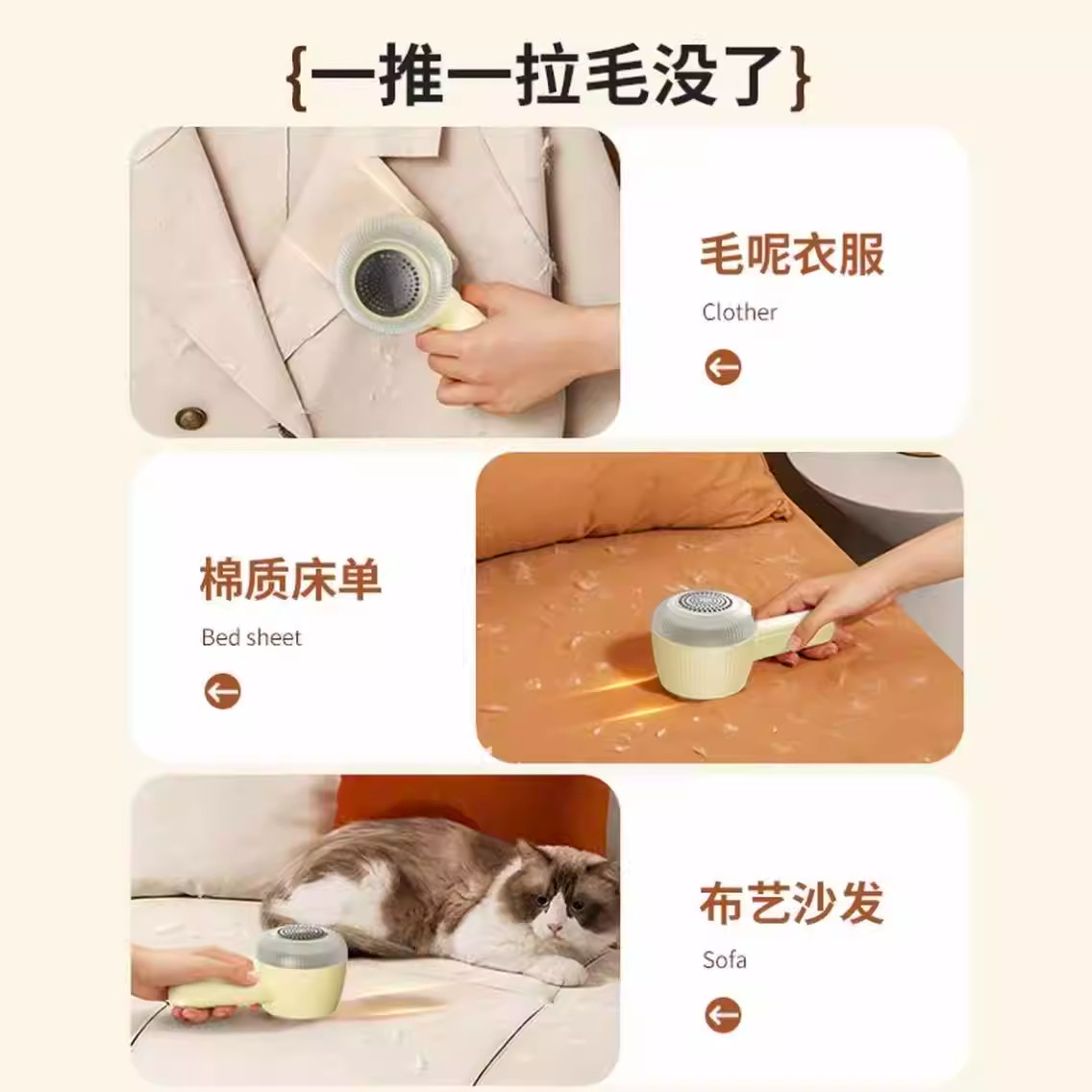 {一推一拉毛没了}

毛呢衣服

Clother

棉质床单

Bed sheet

布艺沙发

Sofa