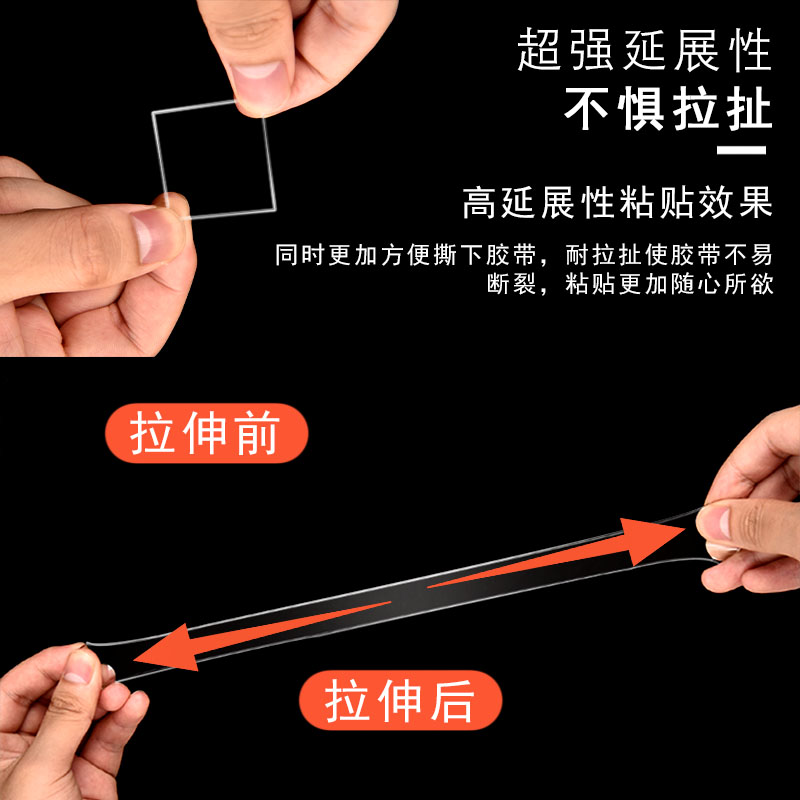 超强延展性
不惧拉扯

高延展性粘贴效果

同时更加方便撕下胶带，耐拉扯使胶带不易断裂，粘贴更加随心所欲

拉伸前

拉伸后