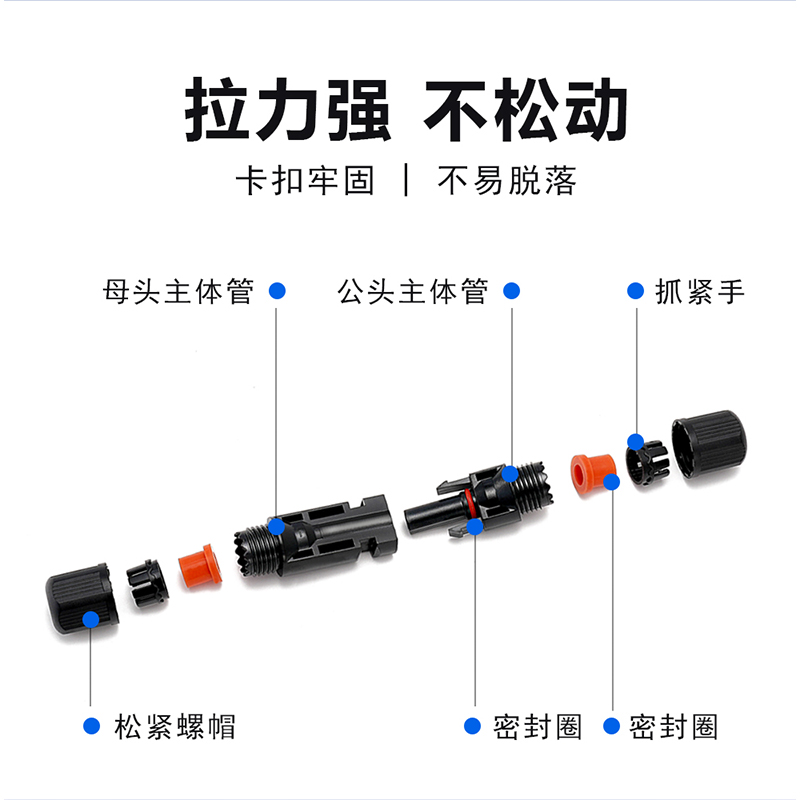 拉力强 不松动

卡扣牢固 | 不易脱落

母头主体管

公头主体管

抓紧手

松紧螺帽

密封圈

密封圈