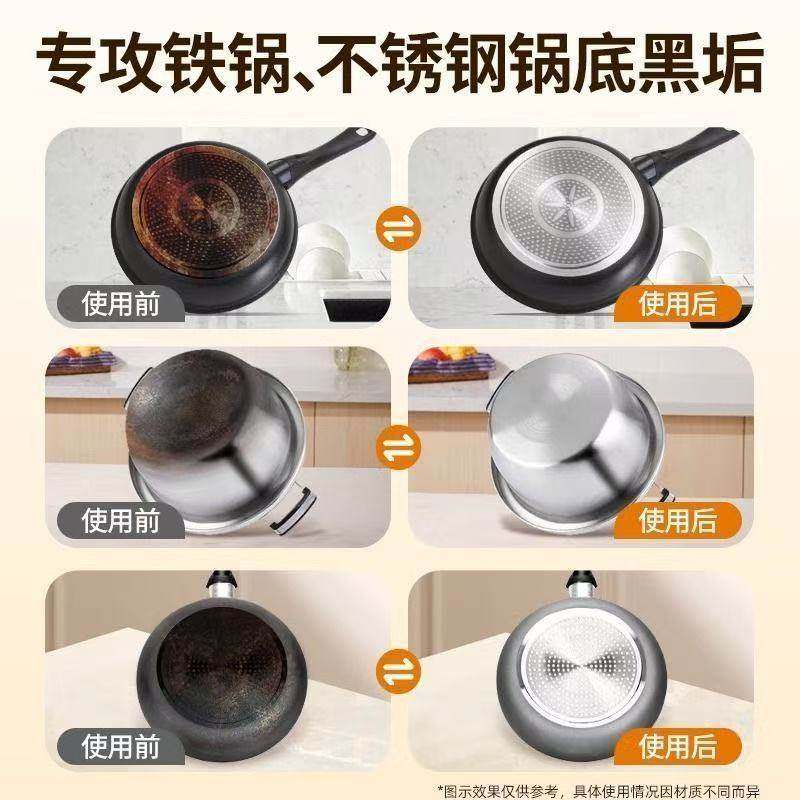 专攻铁锅、不锈钢锅底黑垢

使用前

使用后

使用前

使用后

使用前

使用后

*图示效果仅供参考，具体使用情况因材质不同而异