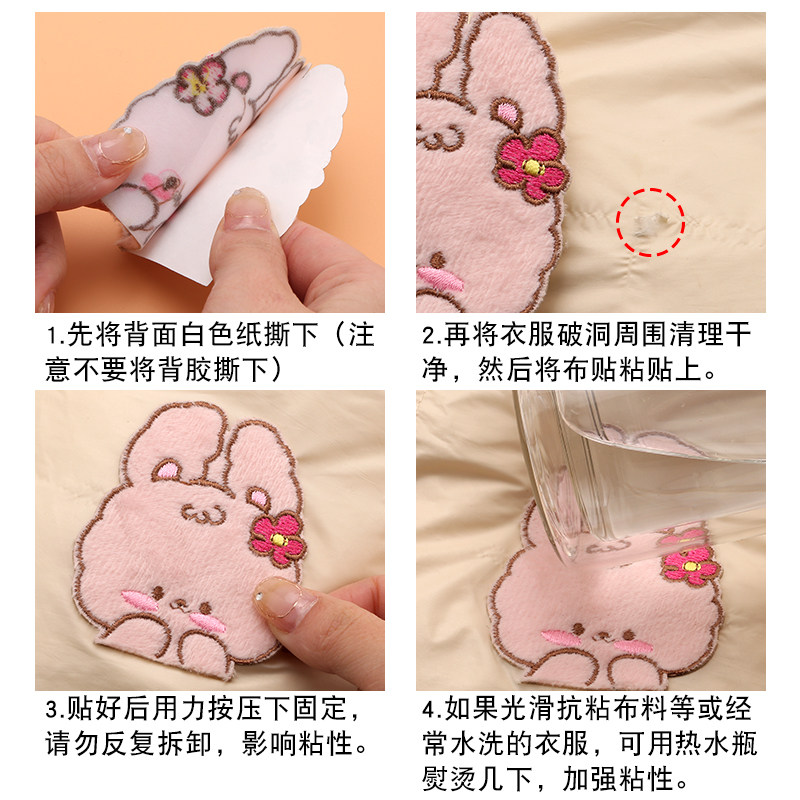 1.先将背面白色纸撕下（注意不要将背胶撕下）

2.再将衣服破洞周围清理干净，然后将布贴粘贴上。

3.贴好后用力按压下固定，请勿反复拆卸，影响粘性。

4.如果光滑抗粘布料等或经常水洗的衣服，可用热水瓶熨烫几下，加强粘性。