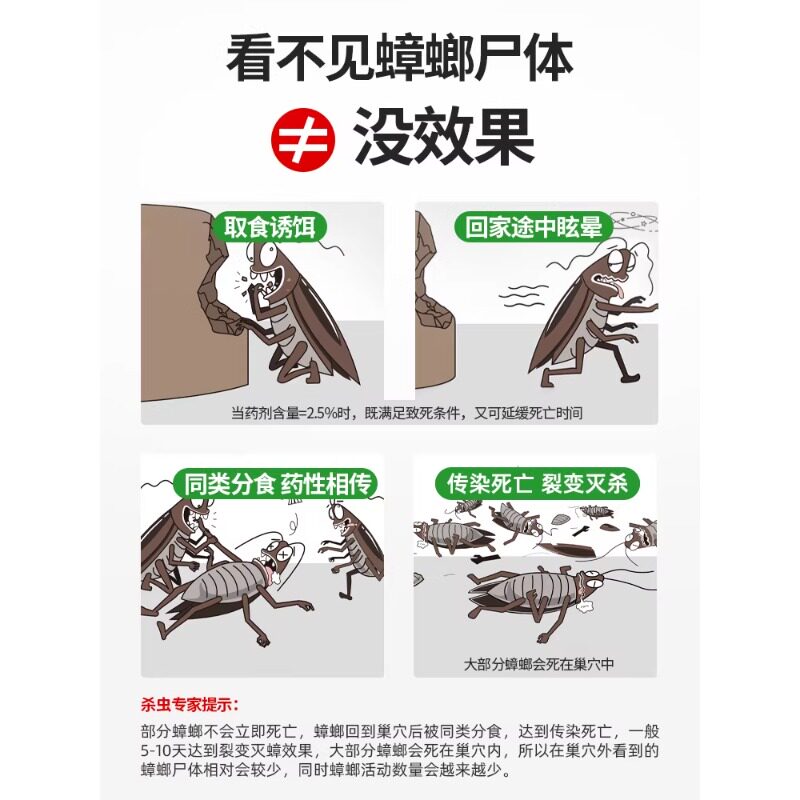 看不见蟑螂尸体

≠ 没效果

取食诱饵

回家途中眩晕

当药剂含量=2.5%时，既满足致死条件，又可延缓死亡时间

同类分食 药性相传

传染死亡 裂变灭杀

大部分蟑螂会死在巢穴中

杀虫专家提示：

部分蟑螂不会立即死亡，蟑螂回到巢穴后被同类分食，达到传染死亡，一般5-10天达到裂变灭蟑效果，大部分蟑螂会死在巢穴内，所以在巢穴外看到的蟑螂尸体相对会较少，同时蟑螂活动数量会越来越少。