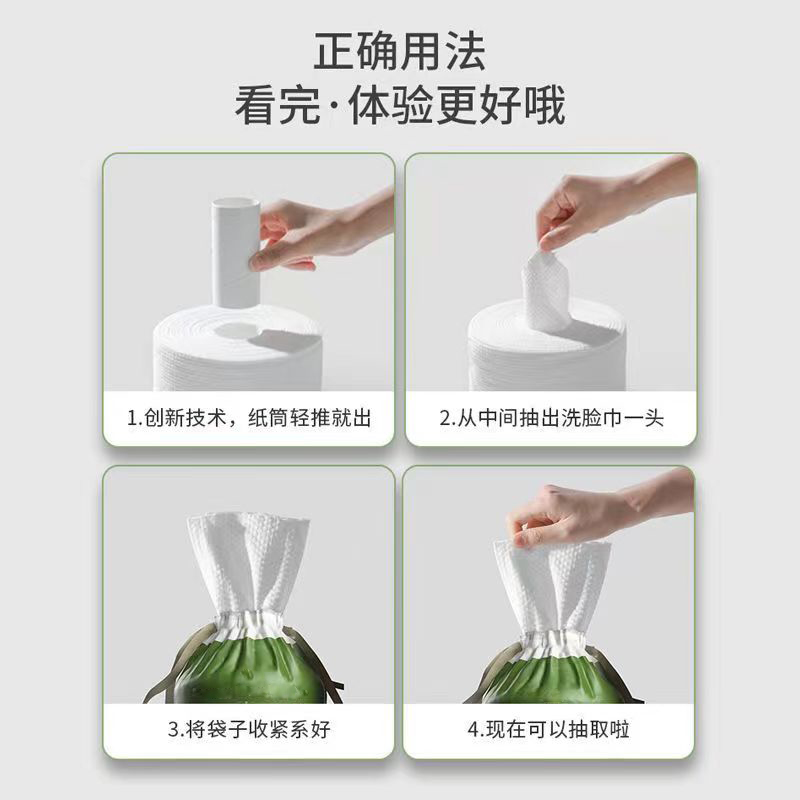 正确用法
看完·体验更好哦

1.创新技术，纸筒轻推就出

2.从中间抽出洗脸巾一头

3.将袋子收紧系好

4.现在可以抽取啦