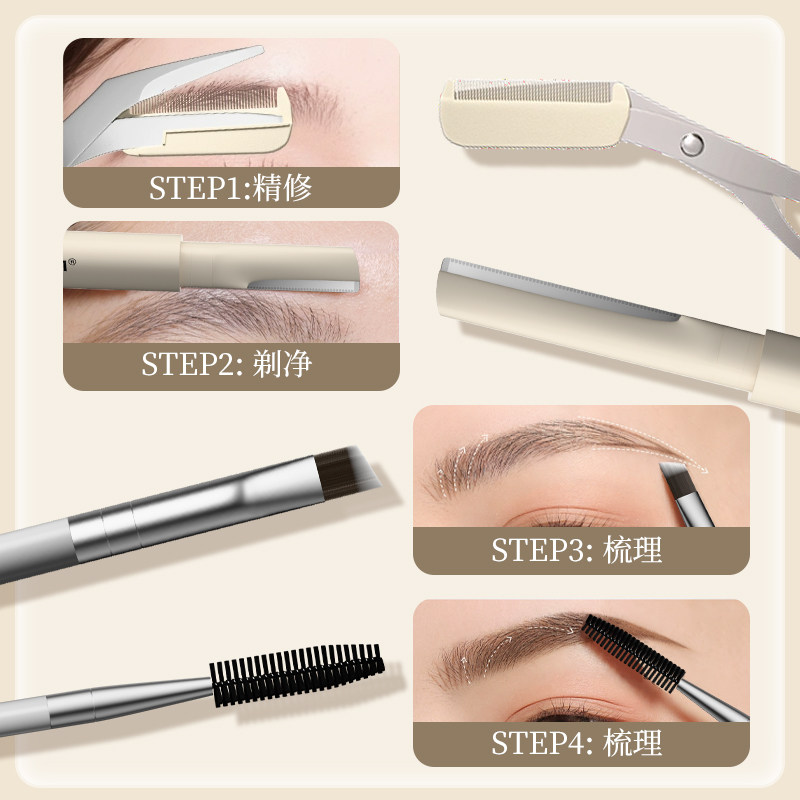 STEP1:精修

STEP2: 剃净

STEP3: 梳理

STEP4: 梳理