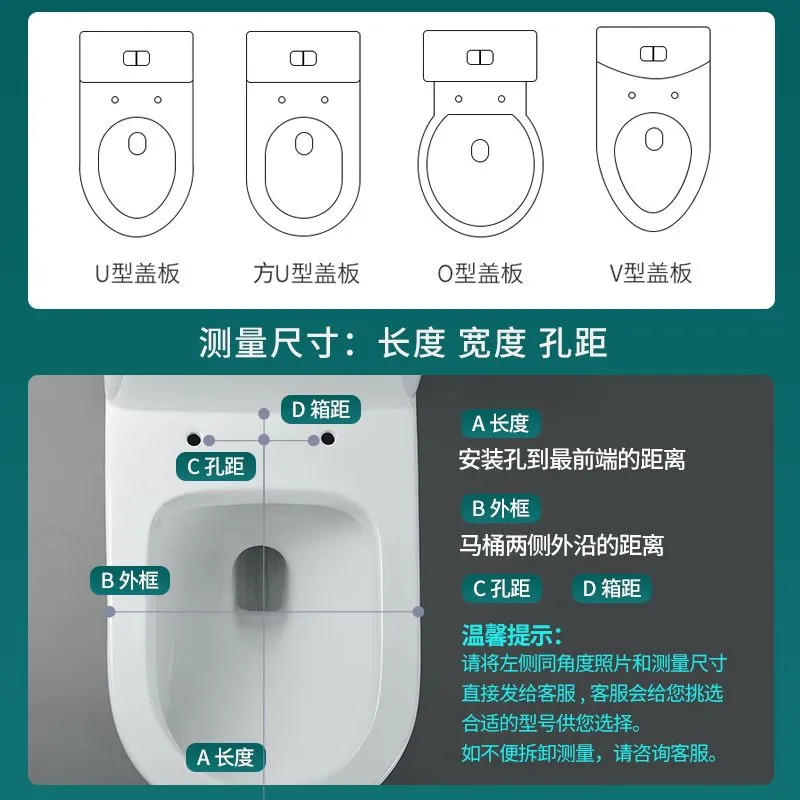 U型盖板

方U型盖板

O型盖板

V型盖板

测量尺寸：长度 宽度 孔距

D 箱距

C 孔距

B 外框

A 长度

A 长度

安装孔到最前端的距离

B 外框

马桶两侧外沿的距离

C 孔距

D 箱距

温馨提示：

请将左侧同角度照片和测量尺寸直接发给客服，客服会给您挑选合适的型号供您选择。

如不便拆卸测量，请咨询客服。