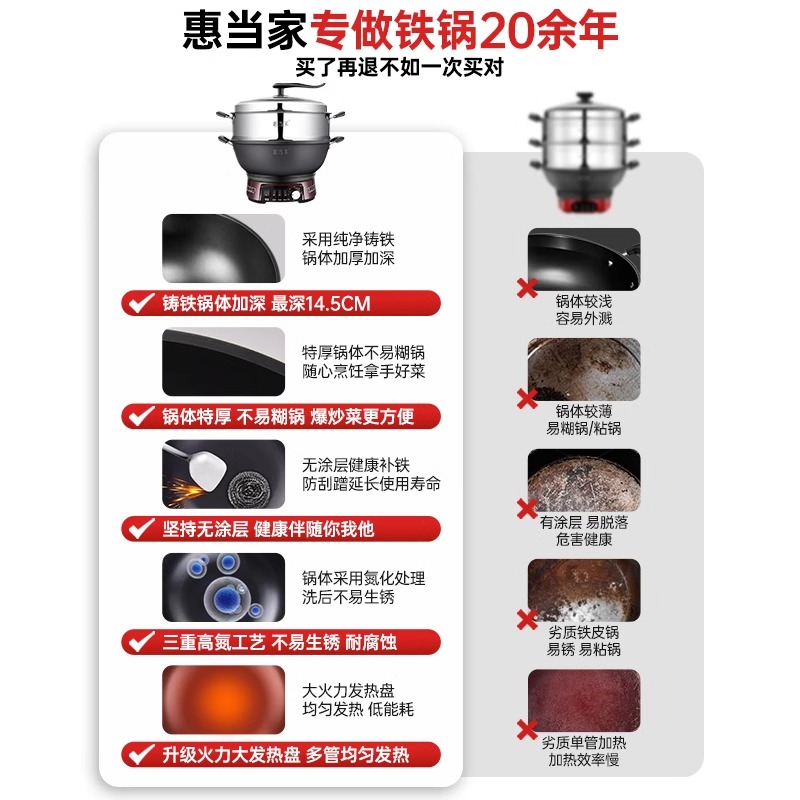 惠当家专做铁锅20余年
买了再退不如一次买对

采用纯净铸铁
锅体加厚加深

铸铁锅体加深 最深14.5CM

特厚锅体不易糊锅
随心烹饪拿手好菜

锅体特厚 不易糊锅 爆炒菜更方便

无涂层健康补铁
防刮蹭延长使用寿命

坚持无涂层 健康伴随你我他

锅体采用氮化处理
洗后不易生锈

三重高氮工艺 不易生锈 耐腐蚀

大火力发热盘
均匀发热 低能耗

升级火力大发热盘 多管均匀发热

锅体较浅
容易外溅

锅体较薄
易糊锅/粘锅

有涂层 易脱落
危害健康

劣质铁皮锅
易锈 易粘锅

劣质单管加热
加热效率慢