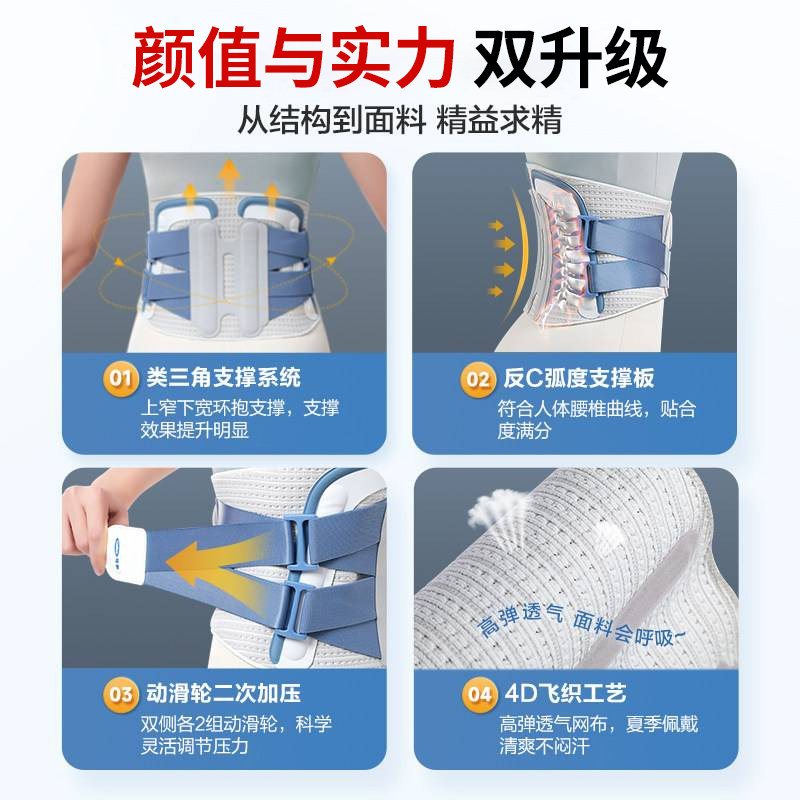 颜值与实力 双升级
从结构到面料 精益求精

01 类三角支撑系统
上窄下宽环抱支撑，支撑效果提升明显

02 反C弧度支撑板
符合人体腰椎曲线，贴合度满分

03 动滑轮二次加压
双侧各2组动滑轮，科学灵活调节压力

高弹透气 面料会呼吸~

04 4D飞织工艺
高弹透气网布，夏季佩戴清爽不闷汗