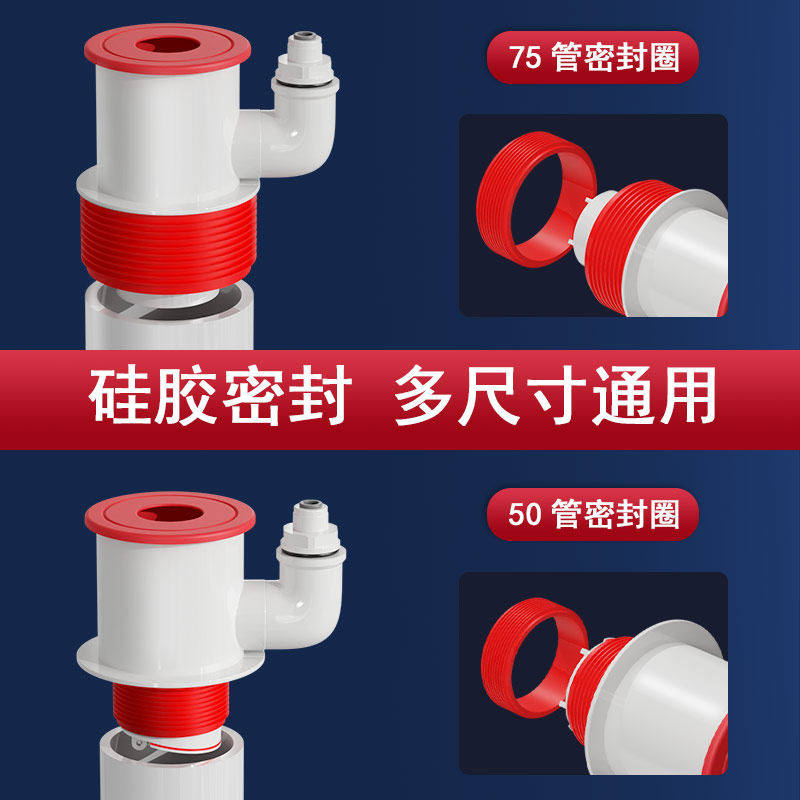 75 管密封圈

硅胶密封 多尺寸通用

50 管密封圈