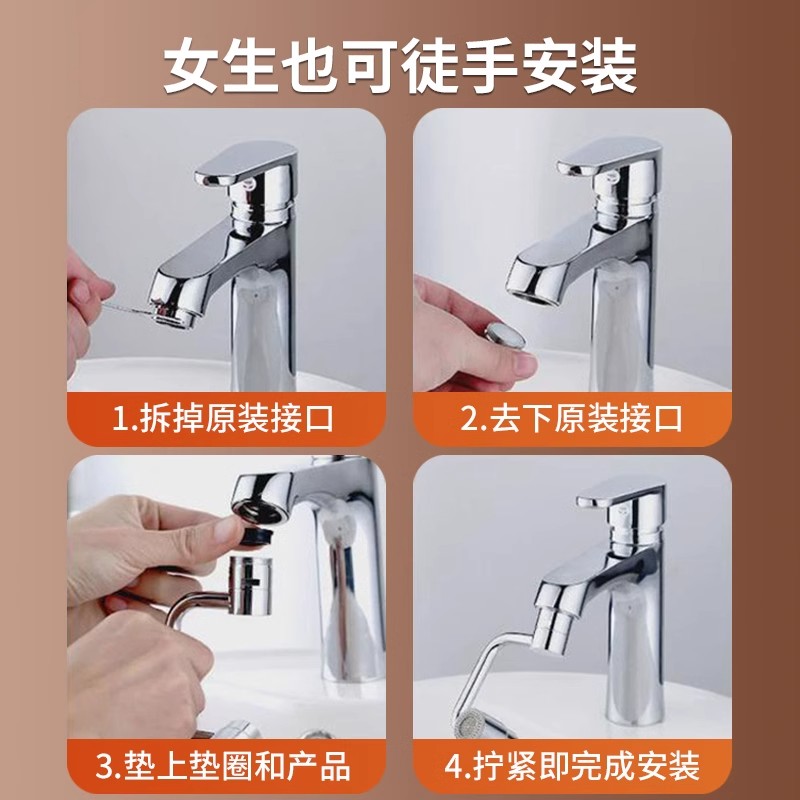 女生也可徒手安装

1.拆掉原装接口

2.去下原装接口

3.垫上垫圈和产品

4.拧紧即完成安装