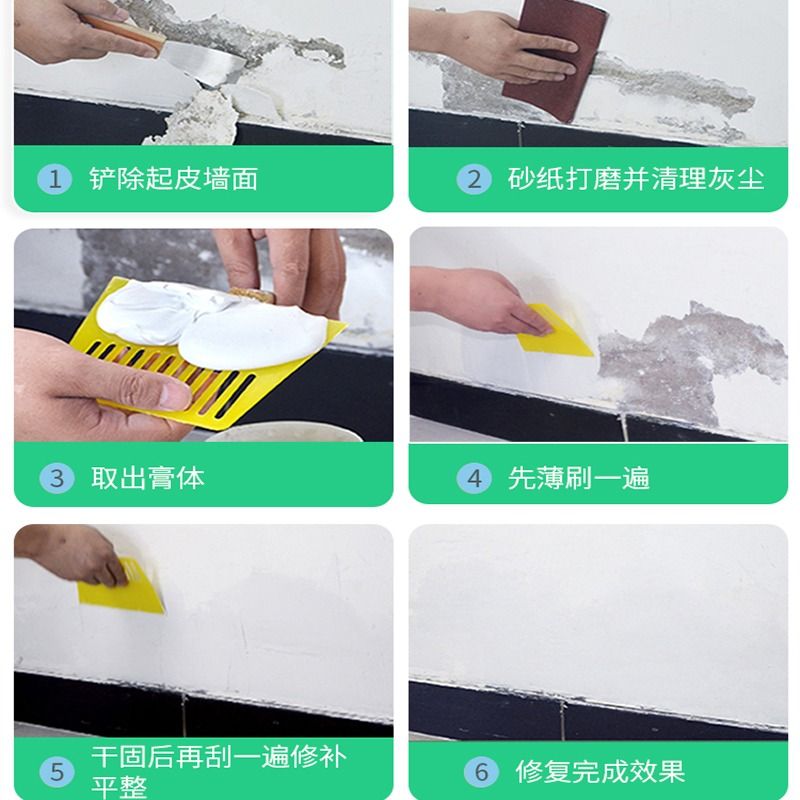 1 铲除起皮墙面

2 砂纸打磨并清理灰尘

3 取出膏体

4 先薄刷一遍

5 干固后再刮一遍修补平整

6 修复完成效果