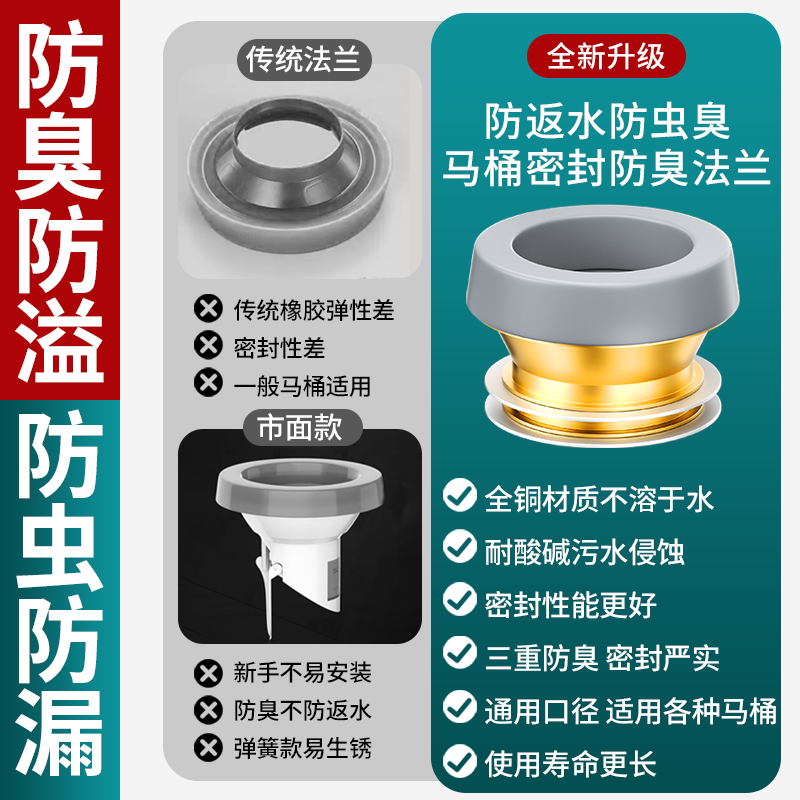 防臭防溢

防虫防漏

传统法兰

传统橡胶弹性差

密封性差

一般马桶适用

市面款

新手不易安装

防臭不防返水

弹簧款易生锈

全新升级

防返水防虫臭
马桶密封防臭法兰

全铜材质不溶于水

耐酸碱污水侵蚀

密封性能更好

三重防臭 密封严实

通用口径 适用各种马桶

使用寿命更长